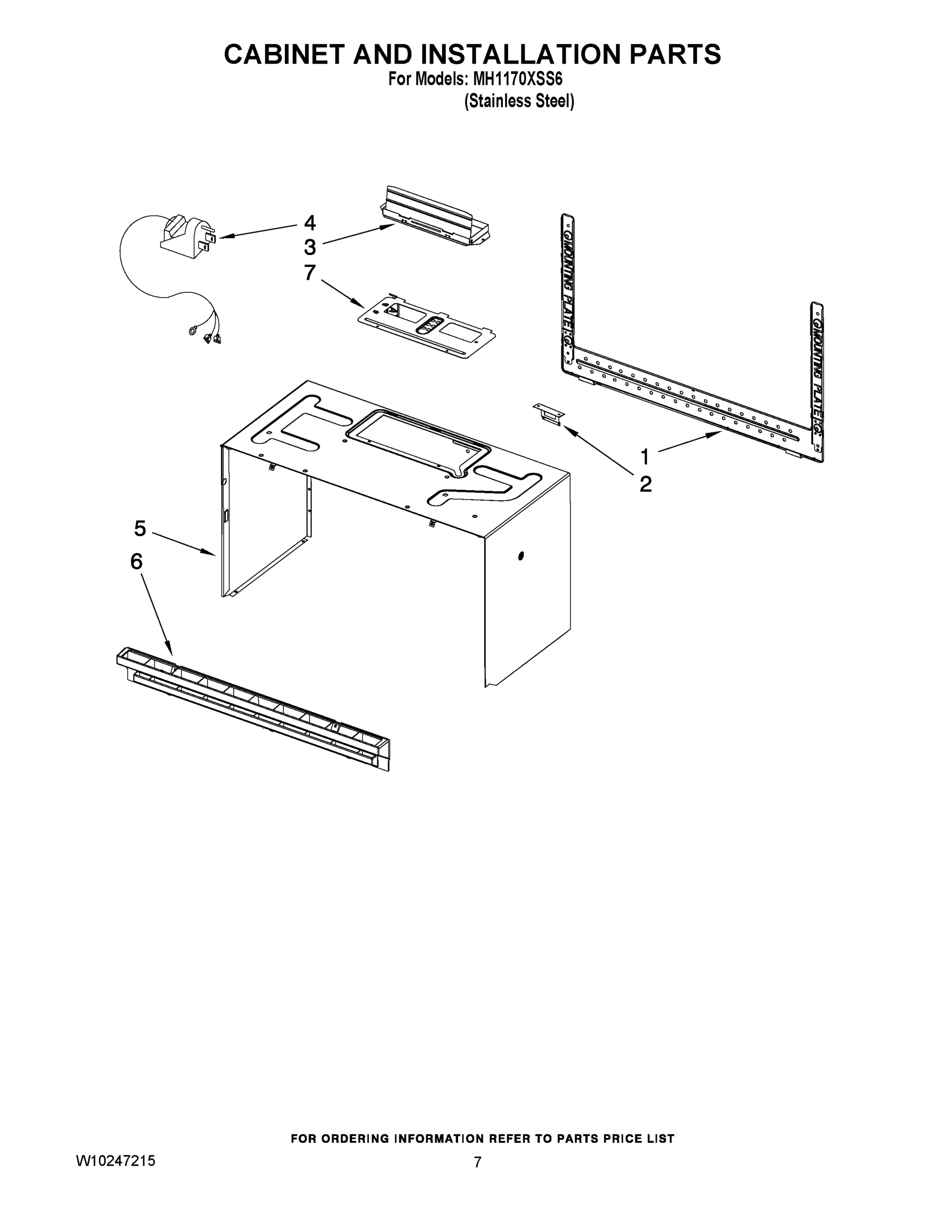 CABINET AND INSTALLATION PARTS
For Models: MH1170XSS6
(Stainless Steel)

4
3
7
MOUNTING PLATE
MOUNTING PLATE
1
2
5
6

FOR ORDERING INFORMATION REFER TO PARTS PRICE LIST

W10247215

7