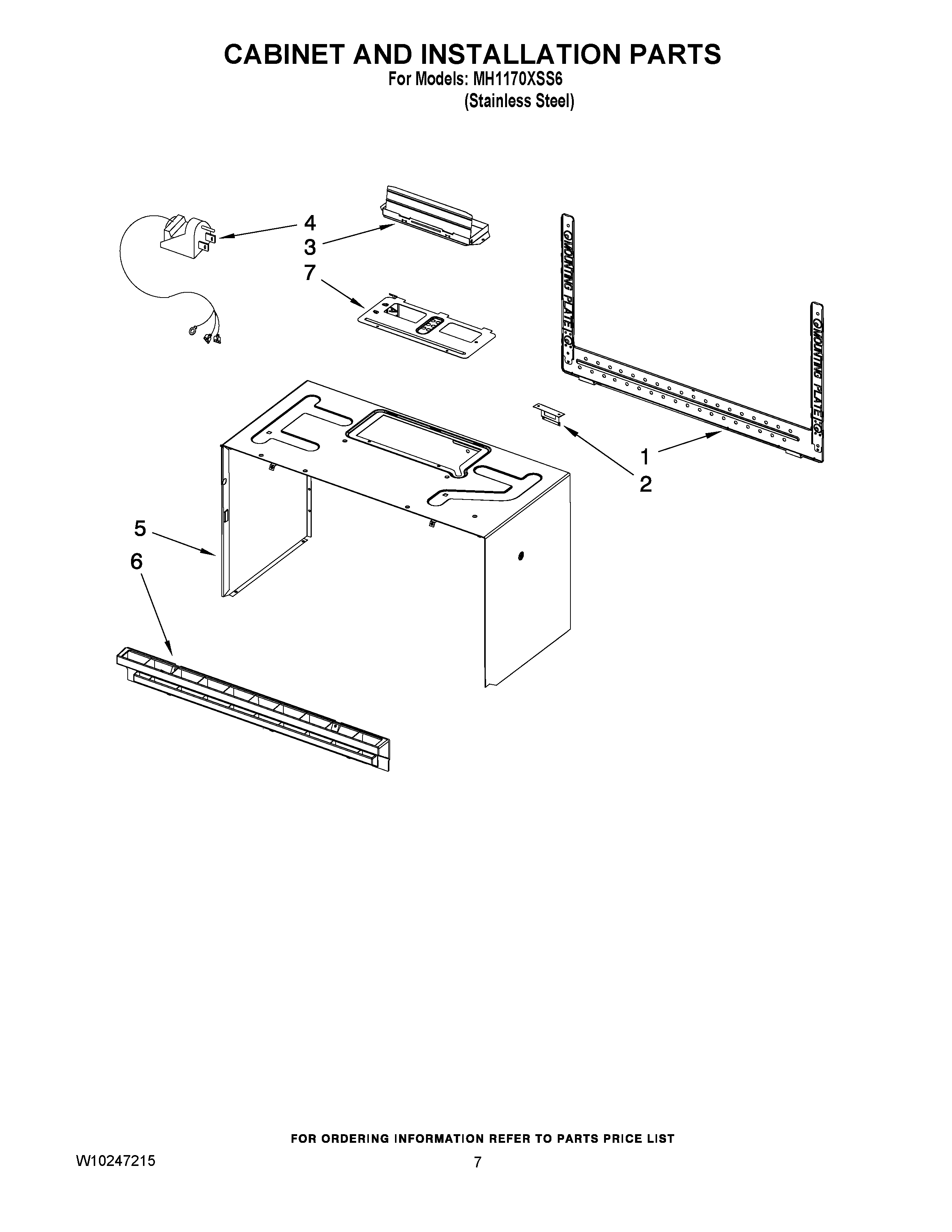 CABINET AND INSTALLATION PARTS
For Models: MH1170XSS6
(Stainless Steel)

4
3
7

MOUNTING PLATE
MOUNTING PLATE

1
2
5
6

FOR ORDERING INFORMATION REFER TO PARTS PRICE LIST

W10247215
7