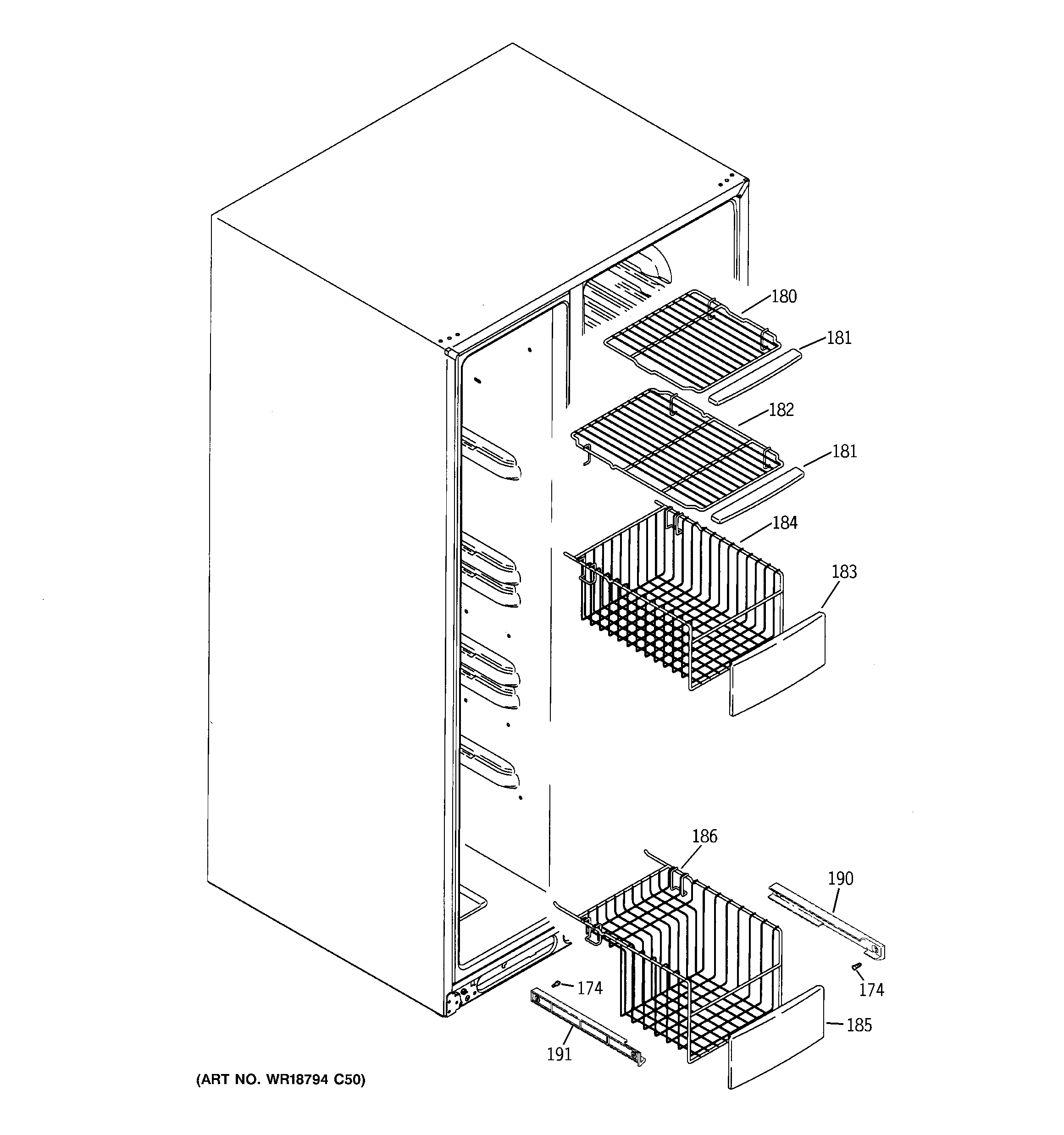 180
181
182
181
184
183
186
190
174
174
185
191
(ART NO. WR18794 C50)