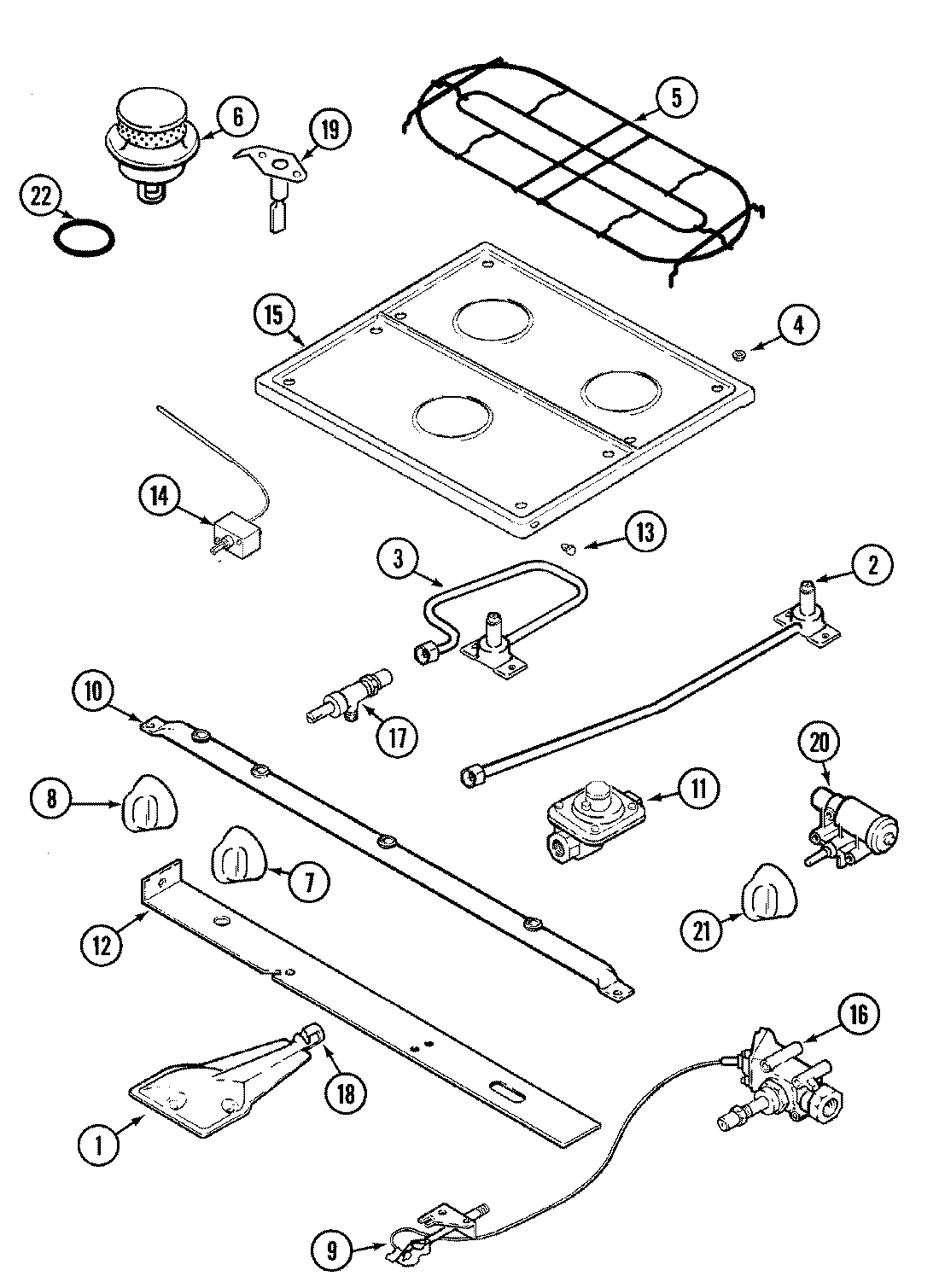 6
19
5
22
15
4
14
13
3
2
10
17
20
8
11
7
21
12
16
18
1
9