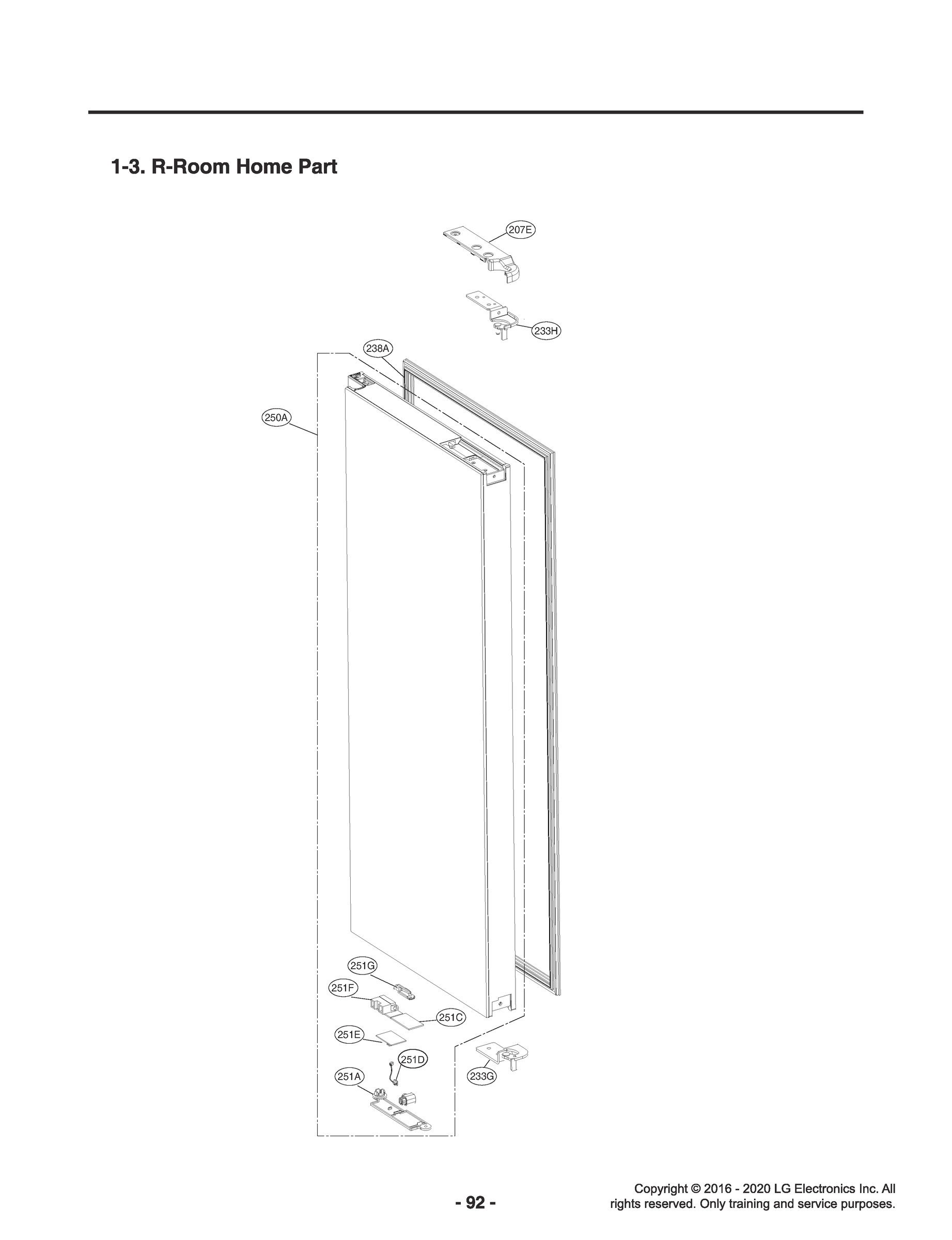 1-3. R-Room Home Part

207E

233H

238A

250A

251G

251F

251C

251E

251D

251A

233G

- 92 -

Copyright © 2016 - 2020 LG Electronics Inc. All rights reserved. Only training and service purposes.