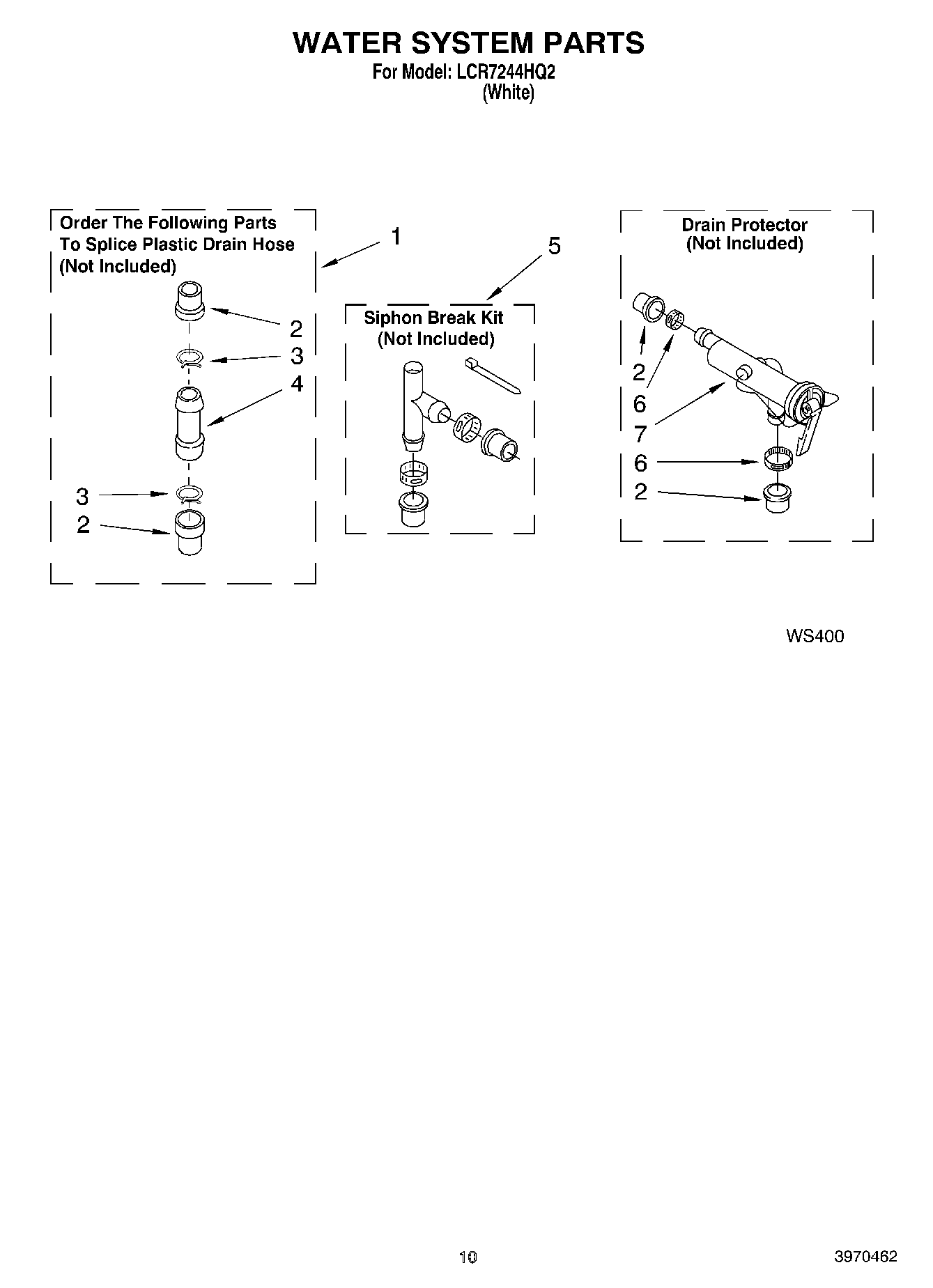 WATER SYSTEM PARTS
For Model: LCR7244HQ2
(White)

Order The Following Parts To Splice Plastic Drain Hose (Not Included)

1

2

3

4

3

2

5

Siphon Break Kit (Not Included)

Drain Protector (Not Included)

2

6

7

6

2

WS400

10

3970462