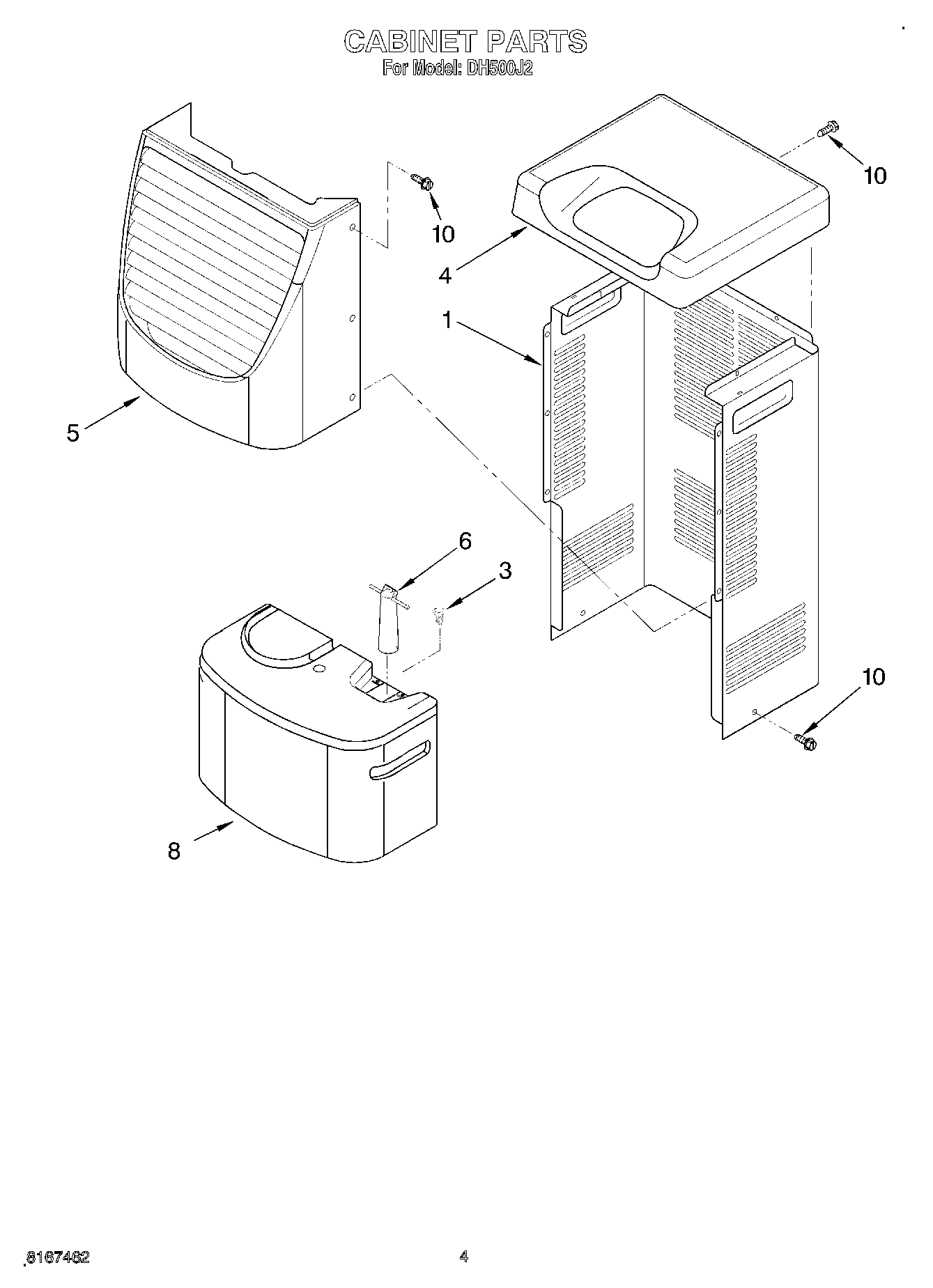 CABINET PARTS
For Model: DH500J2

10

10

4

1

5

6

3

10

8

8167462

4