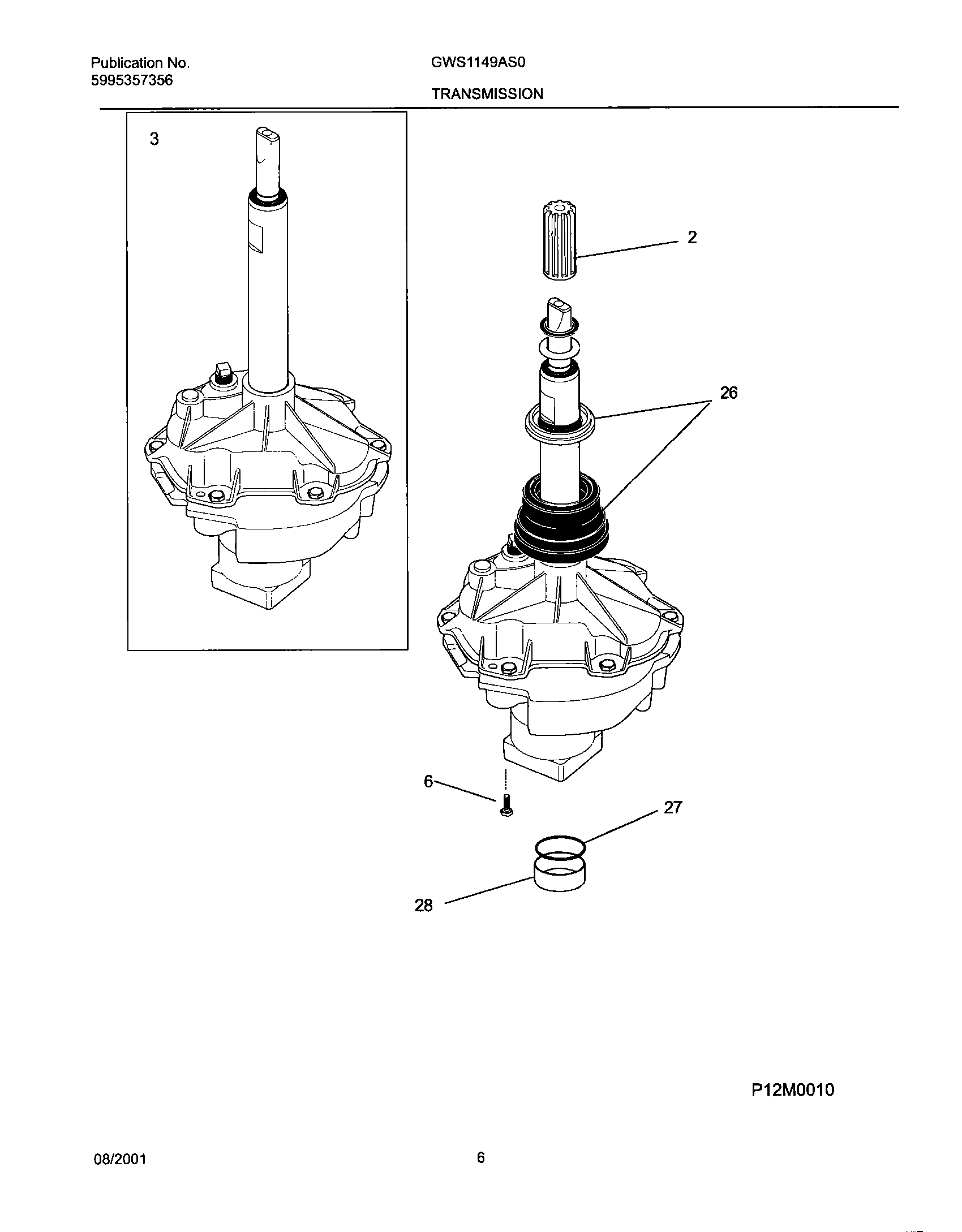 Publication No.
5995357356

GWS1149AS0

TRANSMISSION

3

2

26

6

27

28

P12M0010

08/2001

6