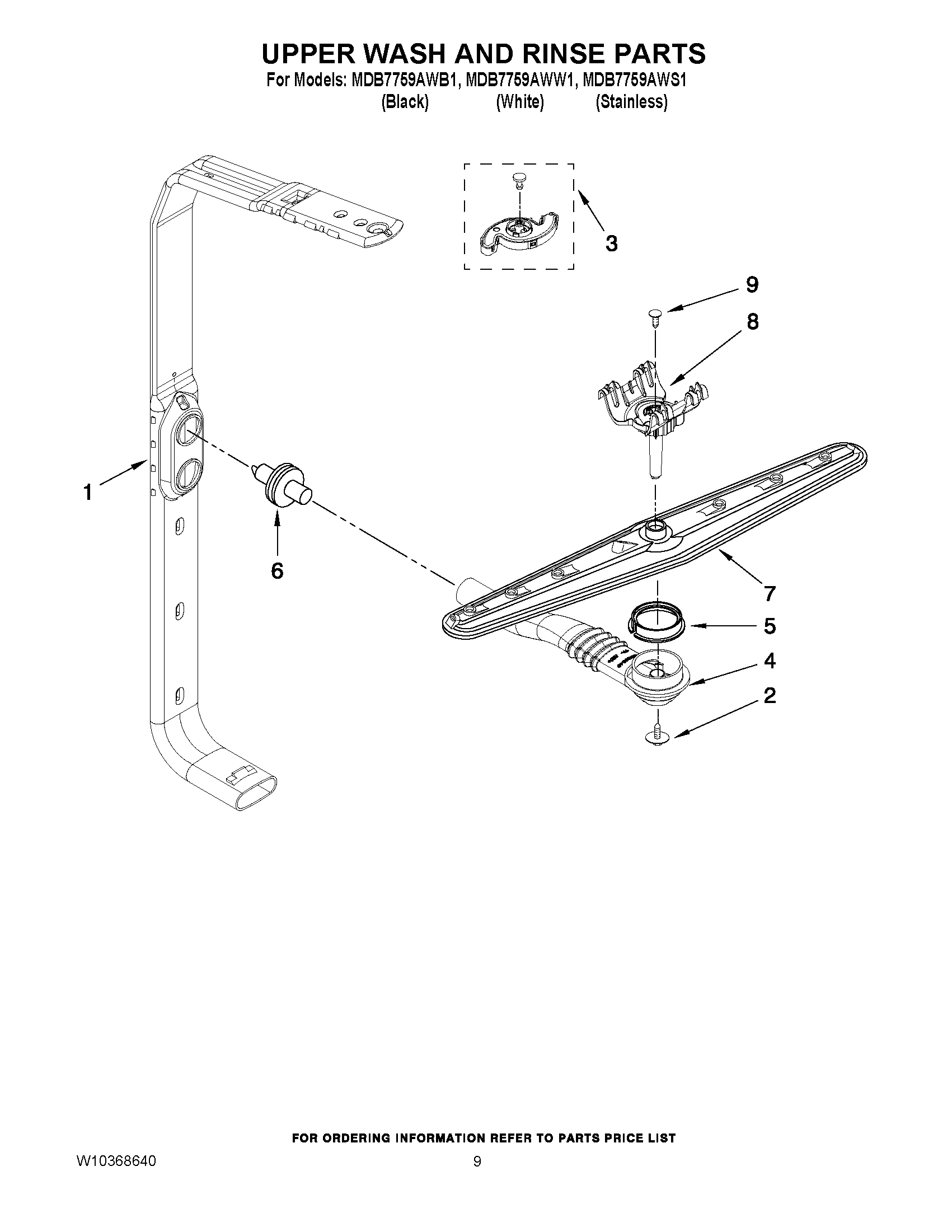 UPPER WASH AND RINSE PARTS
For Models: MDB7759AWB1, MDB7759AWW1, MDB7759AWS1
(Black) (White) (Stainless)

3

9

8

1

6

7

5

4

2

FOR ORDERING INFORMATION REFER TO PARTS PRICE LIST

W10368640

9