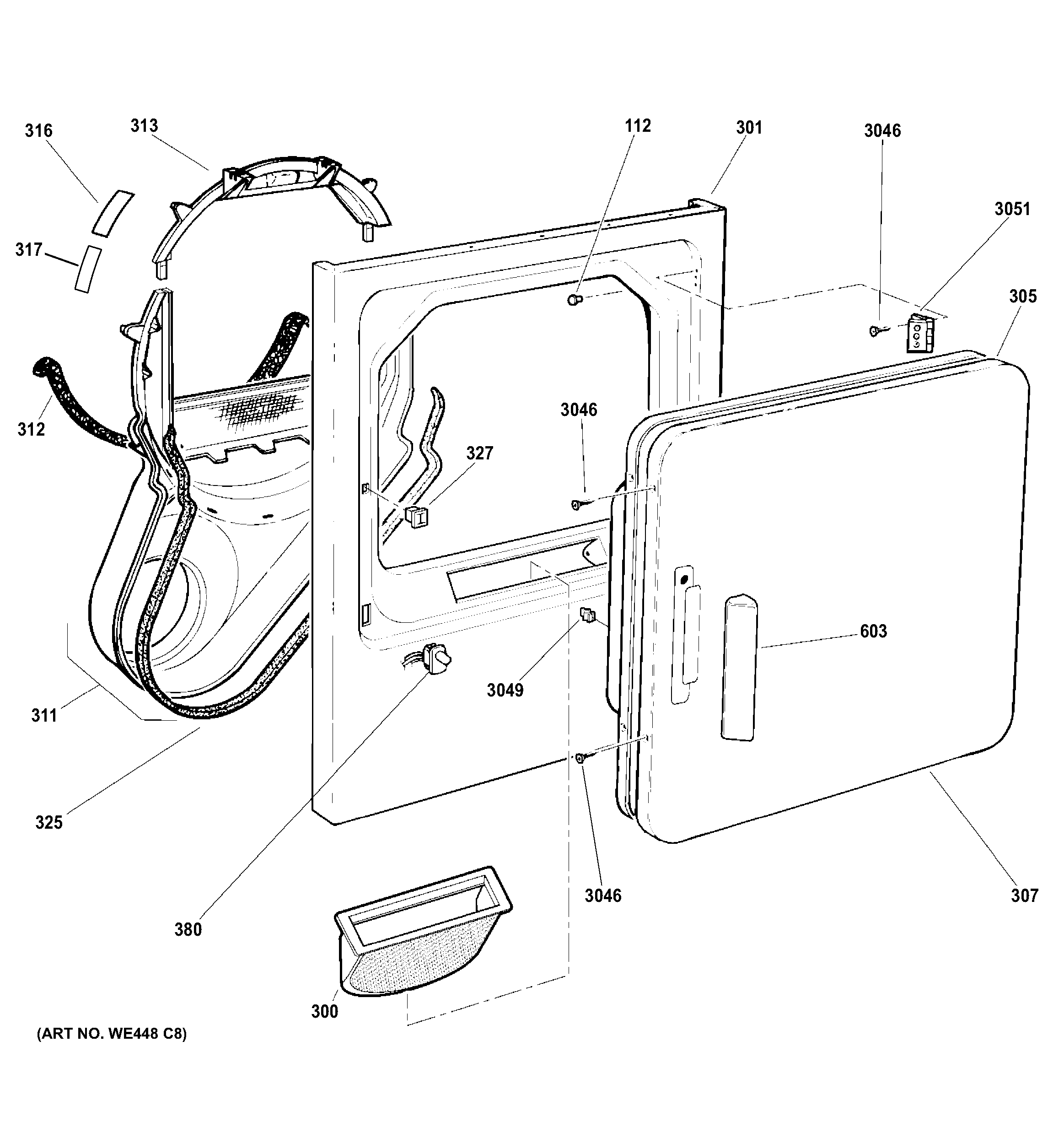 316
313
112
301
3046
3051
317
305
312
3046
327
603
3049
311
325
3046
307
380
300
(ART NO. WE448 C8)