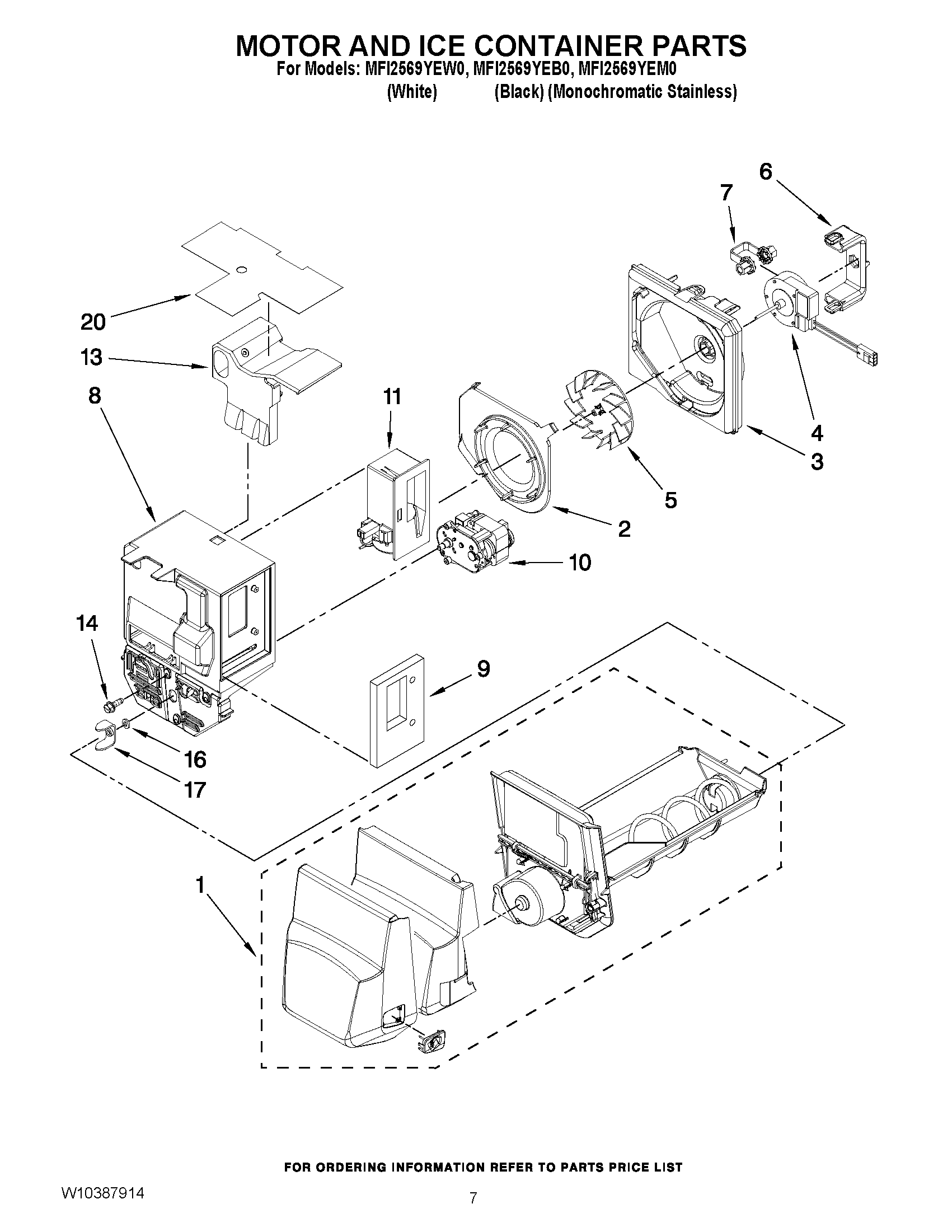 MOTOR AND ICE CONTAINER PARTS
For Models: MFI2569YEW0, MFI2569YEB0, MFI2569YEM0
(White) (Black) (Monochromatic Stainless)

6
7
20
13
8
11
4
3
5
2
10
14
9
16
17
1

FOR ORDERING INFORMATION REFER TO PARTS PRICE LIST

W10387914

7