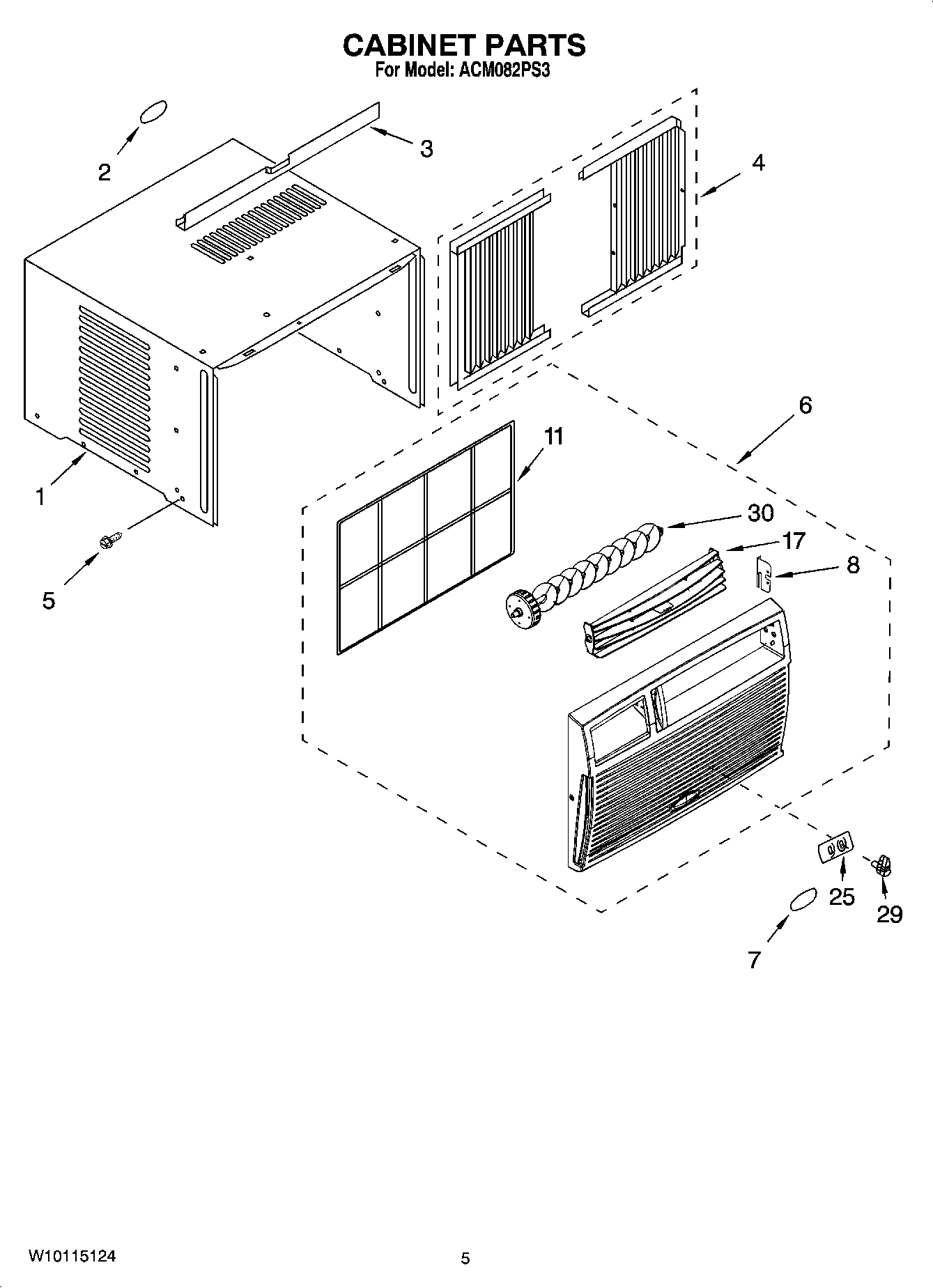 CABINET PARTS
For Model: ACM082PS3

2
3
4
1
5
6
11
30
17
8
25
29
7

W10115124
5