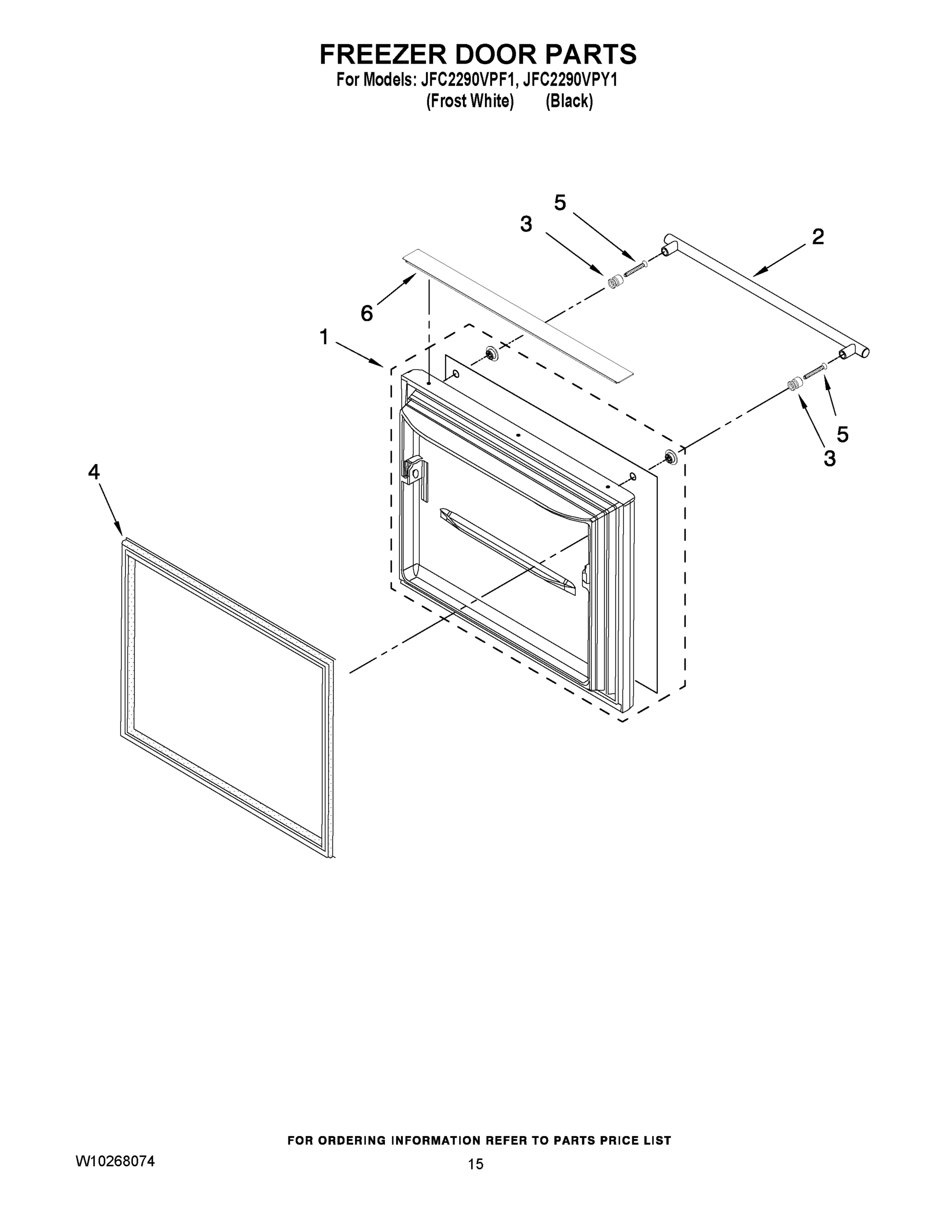 FREEZER DOOR PARTS
For Models: JFC2290VPF1, JFC2290VPY1
(Frost White) (Black)

5
3
2
6
1
5
3
4

FOR ORDERING INFORMATION REFER TO PARTS PRICE LIST

W10268074

15