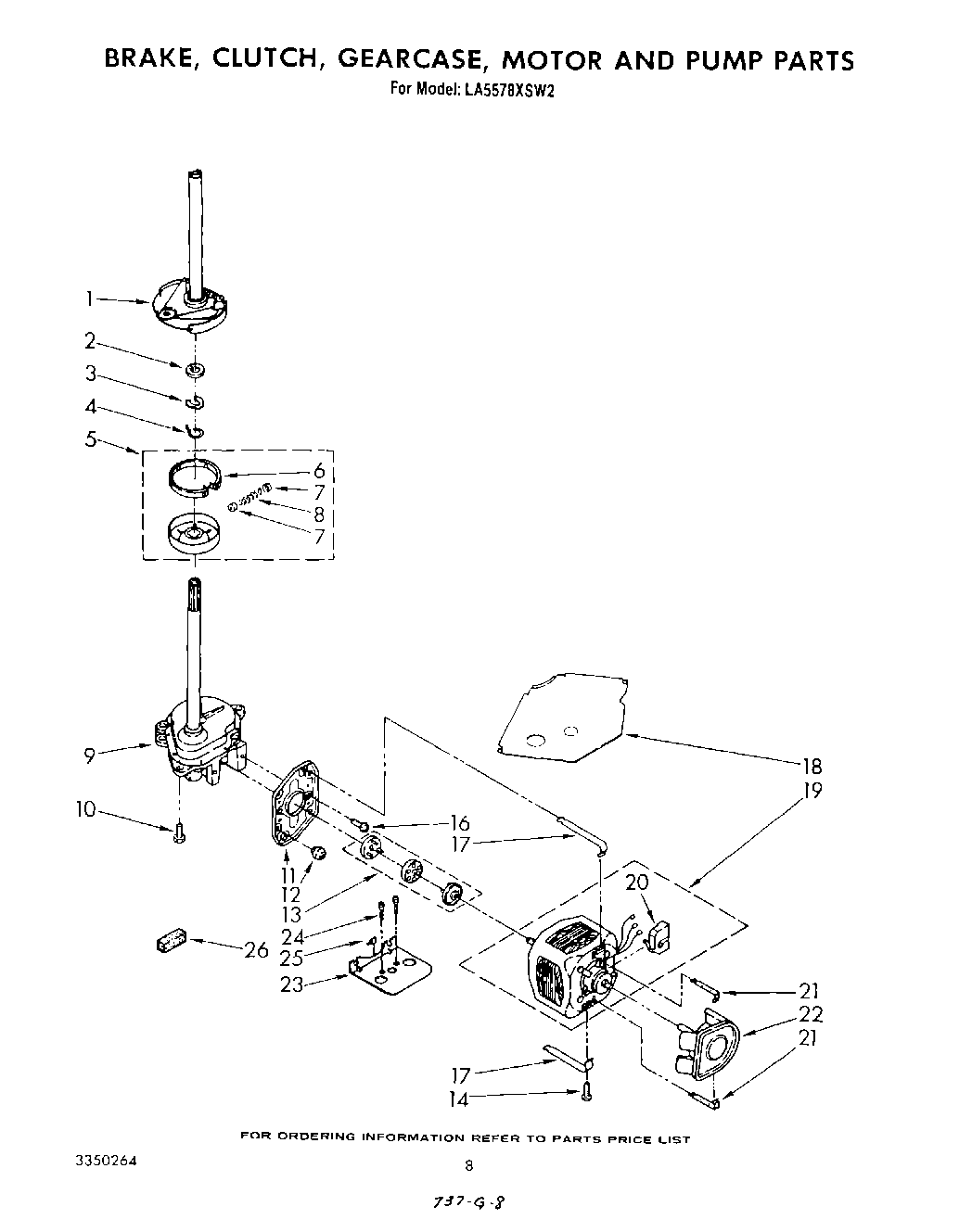 BRAKE, CLUTCH, GEARCASE, MOTOR AND PUMP PARTS
For Model: LA5578XSW2

1
2
3
4
5
6
7
8
7
9
10
11
12
13
16
17
18
19
20
24
25
26
23
21
22
21
17
14

FOR ORDERING INFORMATION REFER TO PARTS PRICE LIST

3350264

8

737-G-8