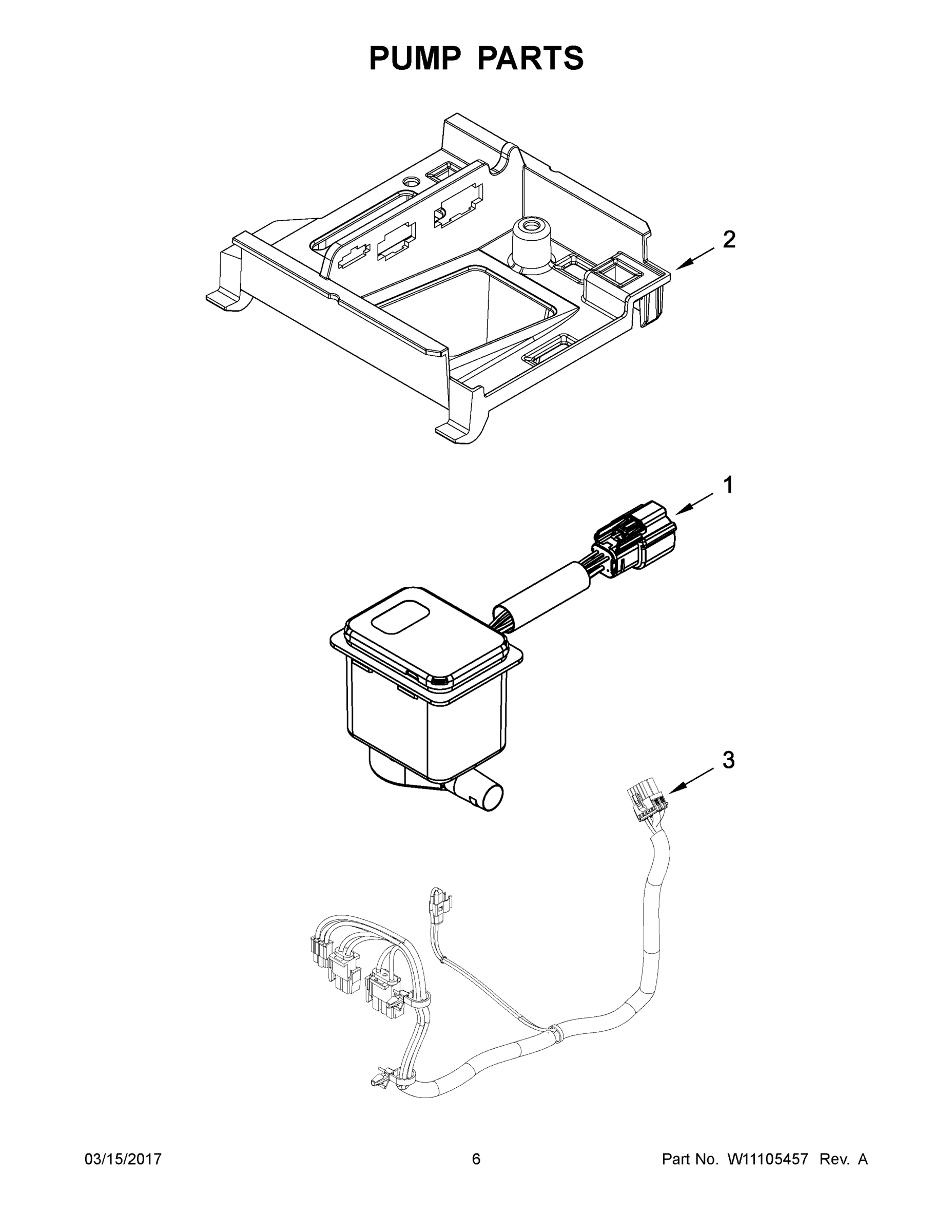 PUMP PARTS

2

1

3

03/15/2017 6 Part No. W11105457 Rev. A