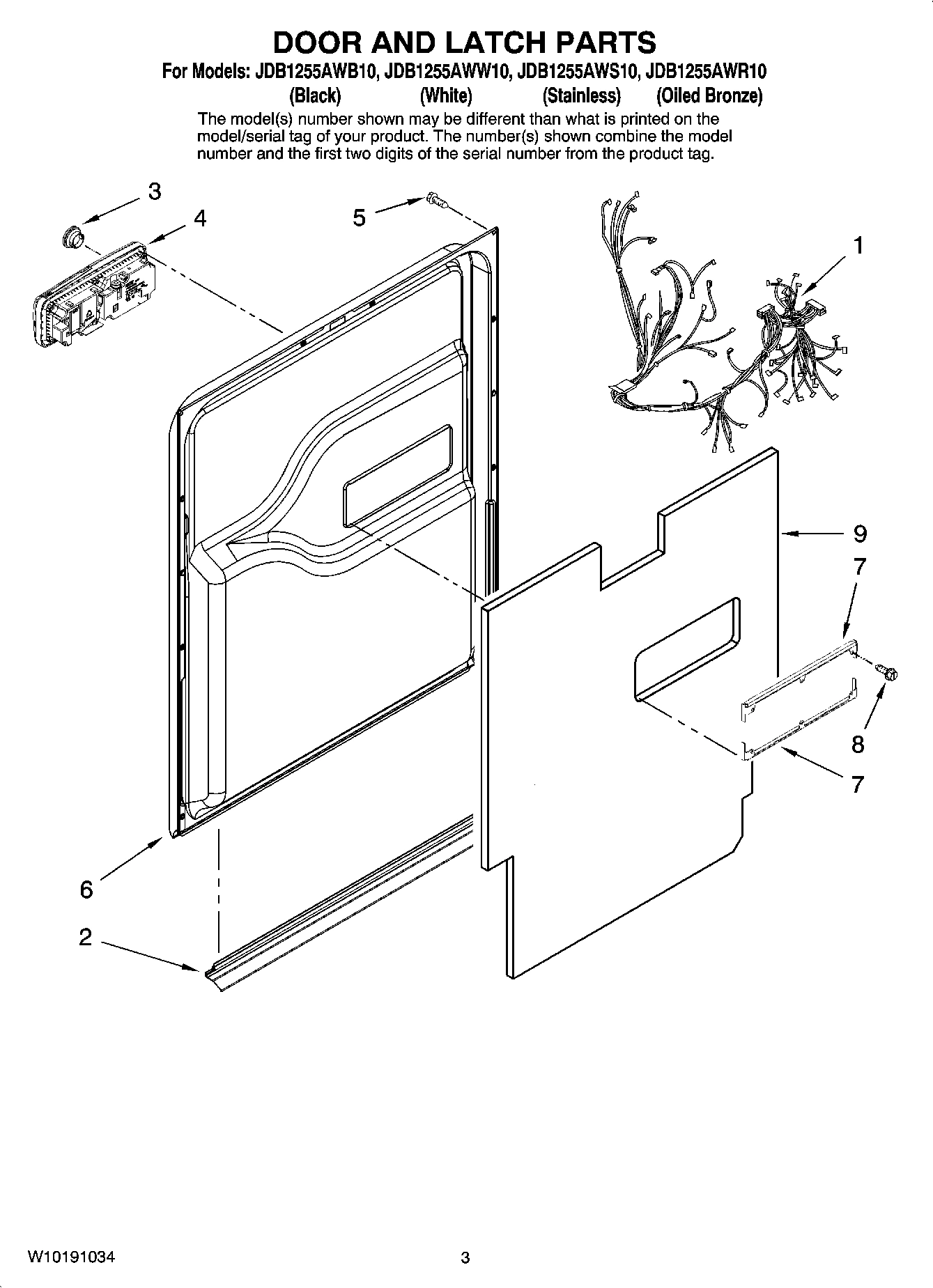 DOOR AND LATCH PARTS

For Models: JDB1255AWB10, JDB1255AWW10, JDB1255AWS10, JDB1255AWR10
(Black) (White) (Stainless) (Oiled Bronze)

The model(s) number shown may be different than what is printed on the model/serial tag of your product. The number(s) shown combine the model number and the first two digits of the serial number from the product tag.

3
4
5
1
9
7
8
7
6
2

W10191034
3