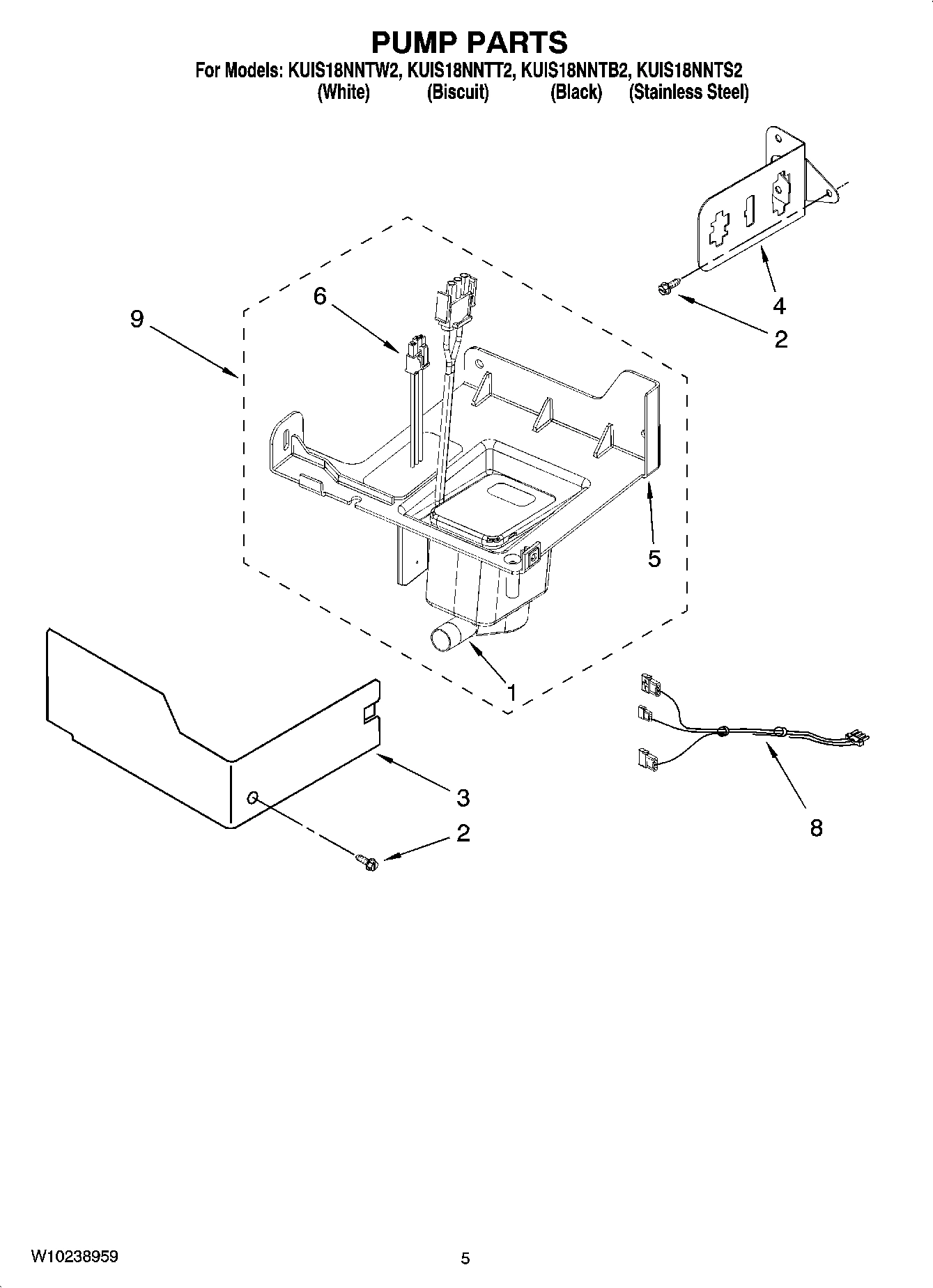 PUMP PARTS

For Models: KUIS18NNTW2, KUIS18NNTT2, KUIS18NNTB2, KUIS18NNTS2
(White) (Biscuit) (Black) (Stainless Steel)

4
2
6
9
5
1
3
2
8

W10238959

5