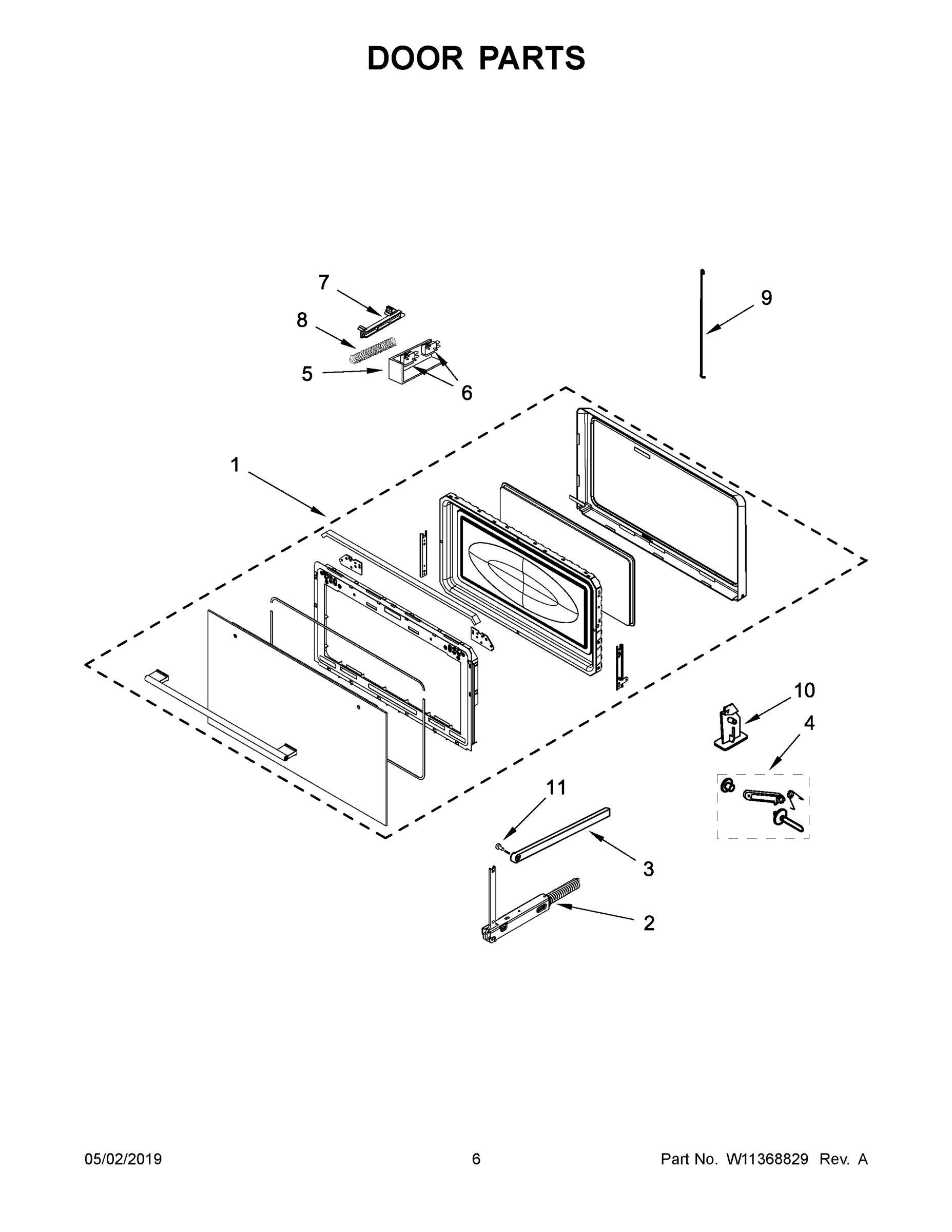 DOOR PARTS

7
8
5
6
9
1
10
4
11
3
2

05/02/2019
6
Part No. W11368829 Rev. A