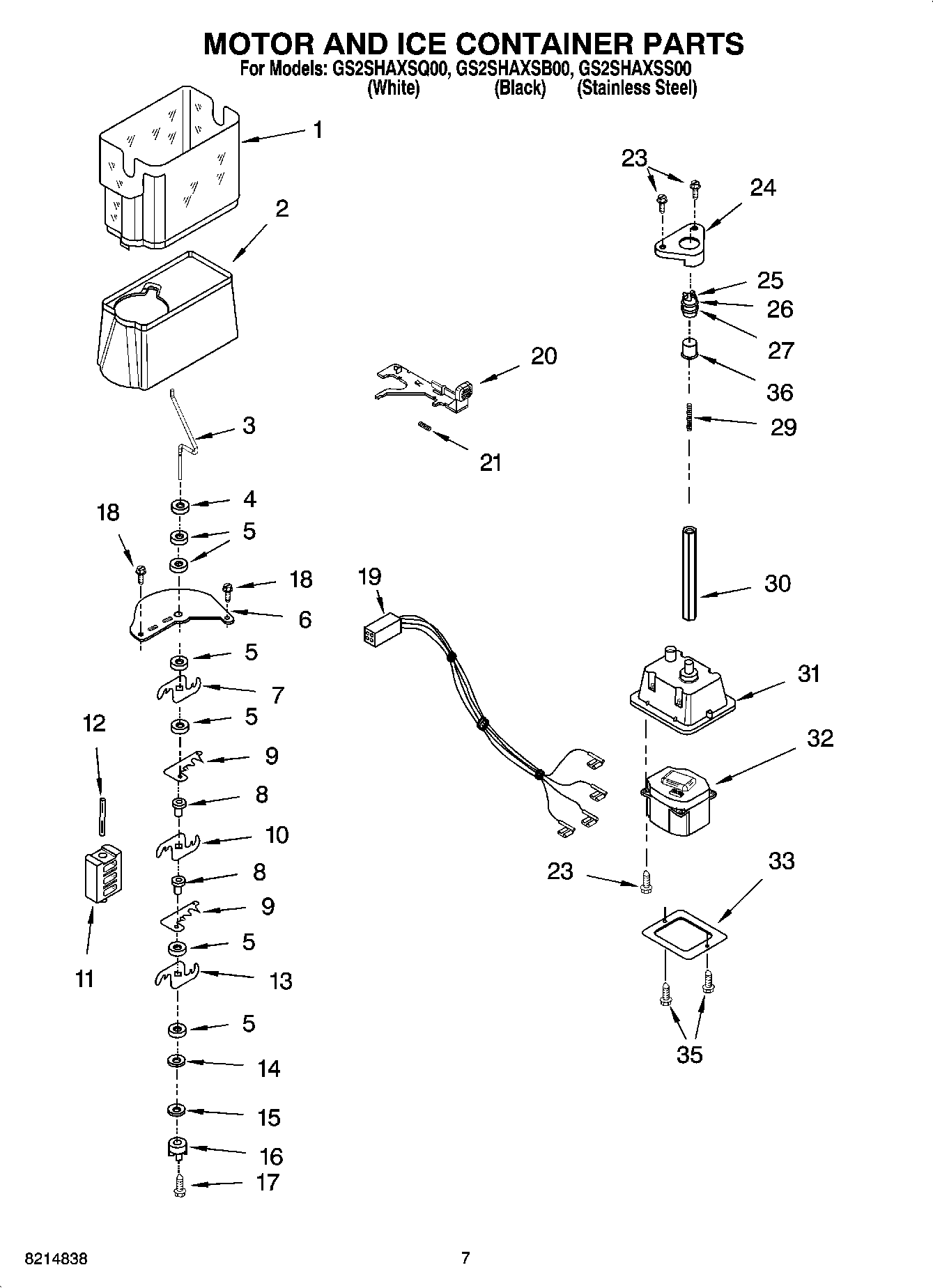 MOTOR AND ICE CONTAINER PARTS
For Models: GS2SHAXSQ00, GS2SHAXSB00, GS2SHAXSS00
(White) (Black) (Stainless Steel)

1
2
3
4
5
18
18
6
5
7
5
9
8
10
8
9
5
13
5
14
15
16
17
12
11
20
21
19
23
24
25
26
27
36
29
30
31
32
23
33
35

8214838
7