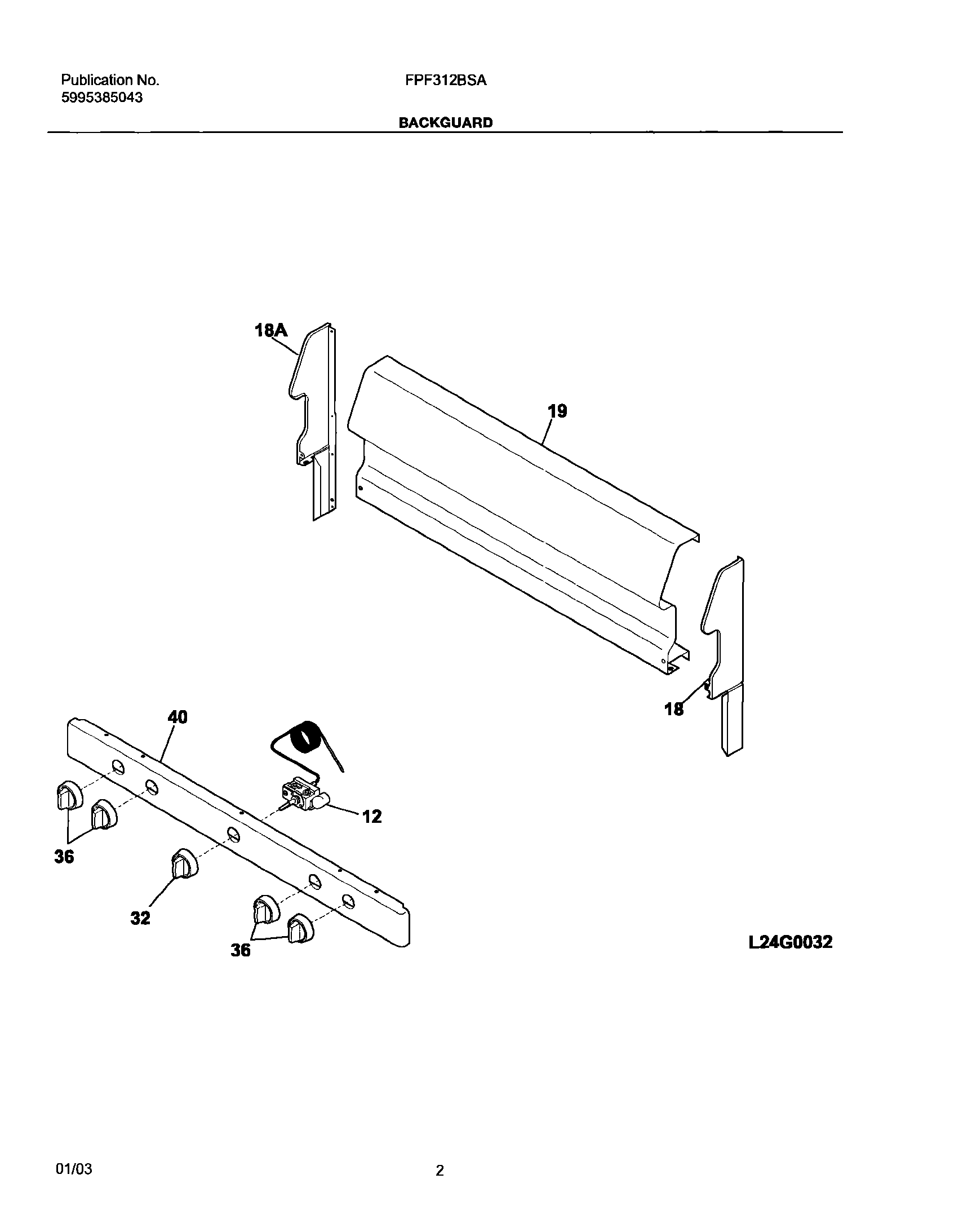 Publication No.
5995385043

FPF312BSA

BACKGUARD

18A

19

18

40

12

36

32

36

L24G0032

01/03

2