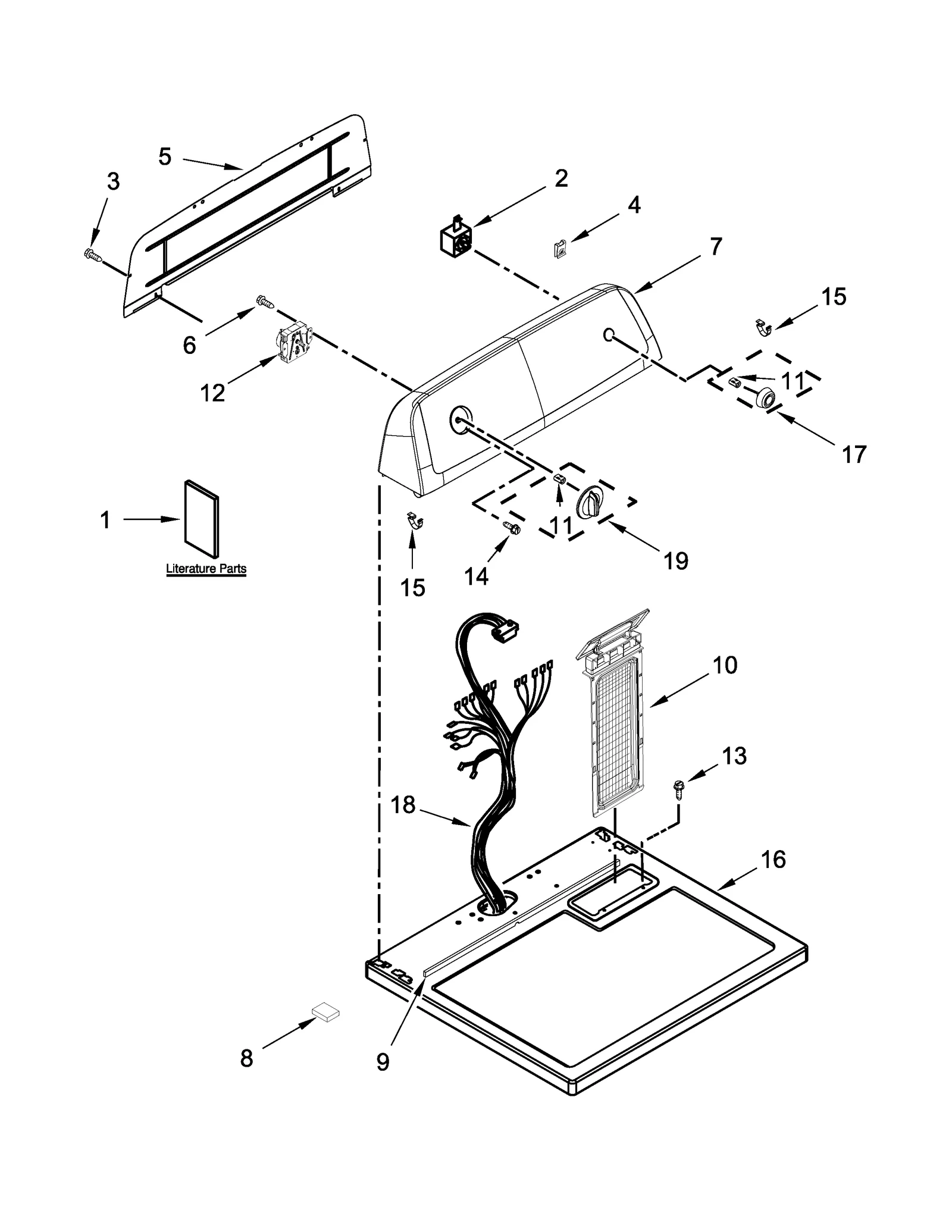 5
3
2
4
7
15
6
12
11
17
1
Literature Parts
11
19
15
14
10
13
18
16
8
9