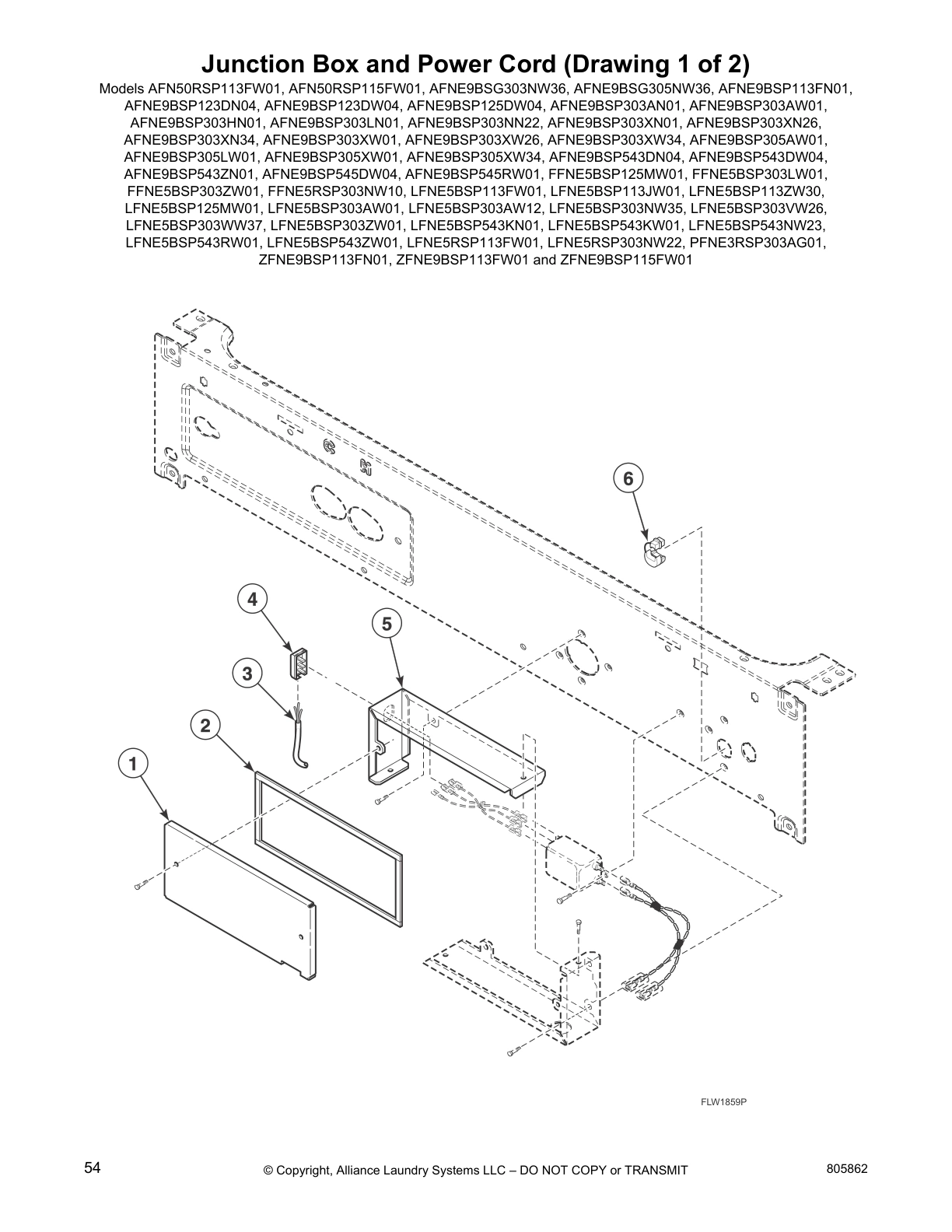 Junction Box and Power Cord (Drawing 1 of 2)

Models AFN50RSP113FW01, AFN50RSP115FW01, AFNE9BSG303NW36, AFNE9BSG305NW36, AFNE9BSP113FN01, AFNE9BSP123DN04, AFNE9BSP123DW04, AFNE9BSP125DW04, AFNE9BSP303AN01, AFNE9BSP303AW01, AFNE9BSP303HN01, AFNE9BSP303LN01, AFNE9BSP303NN22, AFNE9BSP303XN01, AFNE9BSP303XN26, AFNE9BSP303XN34, AFNE9BSP303XW01, AFNE9BSP303XW26, AFNE9BSP303XW34, AFNE9BSP305AW01, AFNE9BSP305LW01, AFNE9BSP305XW01, AFNE9BSP305XW34, AFNE9BSP543DN04, AFNE9BSP543DW04, AFNE9BSP543ZN01, AFNE9BSP545DW04, AFNE9BSP545RW01, FFNE5BSP125MW01, FFNE5BSP303LW01, FFNE5BSP303ZW01, FFNE5RSP303NW10, LFNE5BSP113FW01, LFNE5BSP113JW01, LFNE5BSP113ZW30, LFNE5BSP125MW01, LFNE5BSP303AW01, LFNE5BSP303AW12, LFNE5BSP303NW35, LFNE5BSP303VW26, LFNE5BSP303WW37, LFNE5BSP303ZW01, LFNE5BSP543KN01, LFNE5BSP543KW01, LFNE5BSP543NW23, LFNE5BSP543RW01, LFNE5BSP543ZW01, LFNE5RSP113FW01, LFNE5RSP303NW22, PFNE3RSP303AG01, ZFNE9BSP113FN01, ZFNE9BSP113FW01 and ZFNE9BSP115FW01

6
4
5
3
2
1

FLW1859P

54
© Copyright, Alliance Laundry Systems LLC – DO NOT COPY or TRANSMIT
805862