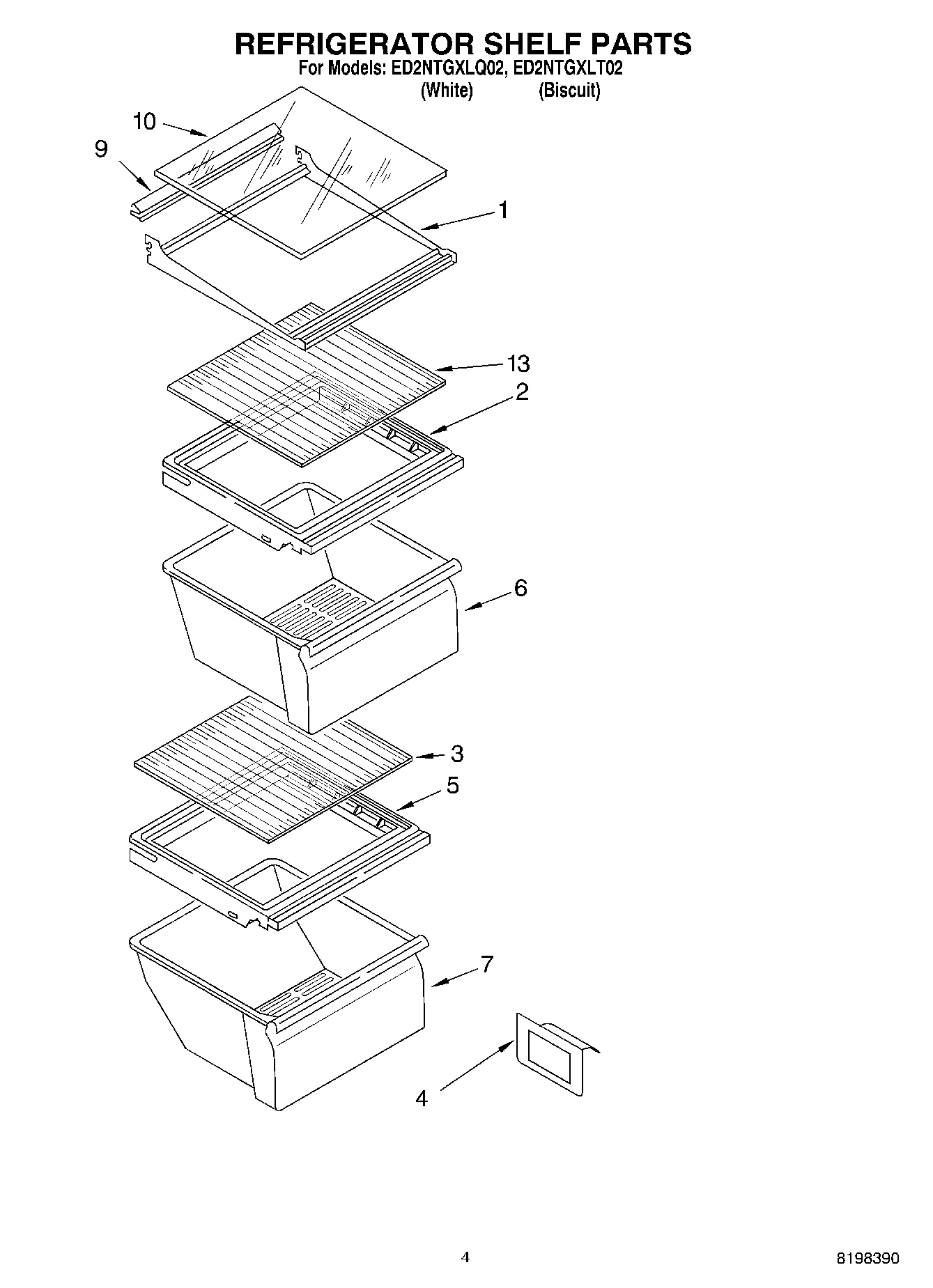 REFRIGERATOR SHELF PARTS
For Models: ED2NTGXLQ02, ED2NTGXLT02
(White) (Biscuit)

10
9
1
13
2
6
3
5
7
4

4

8198390