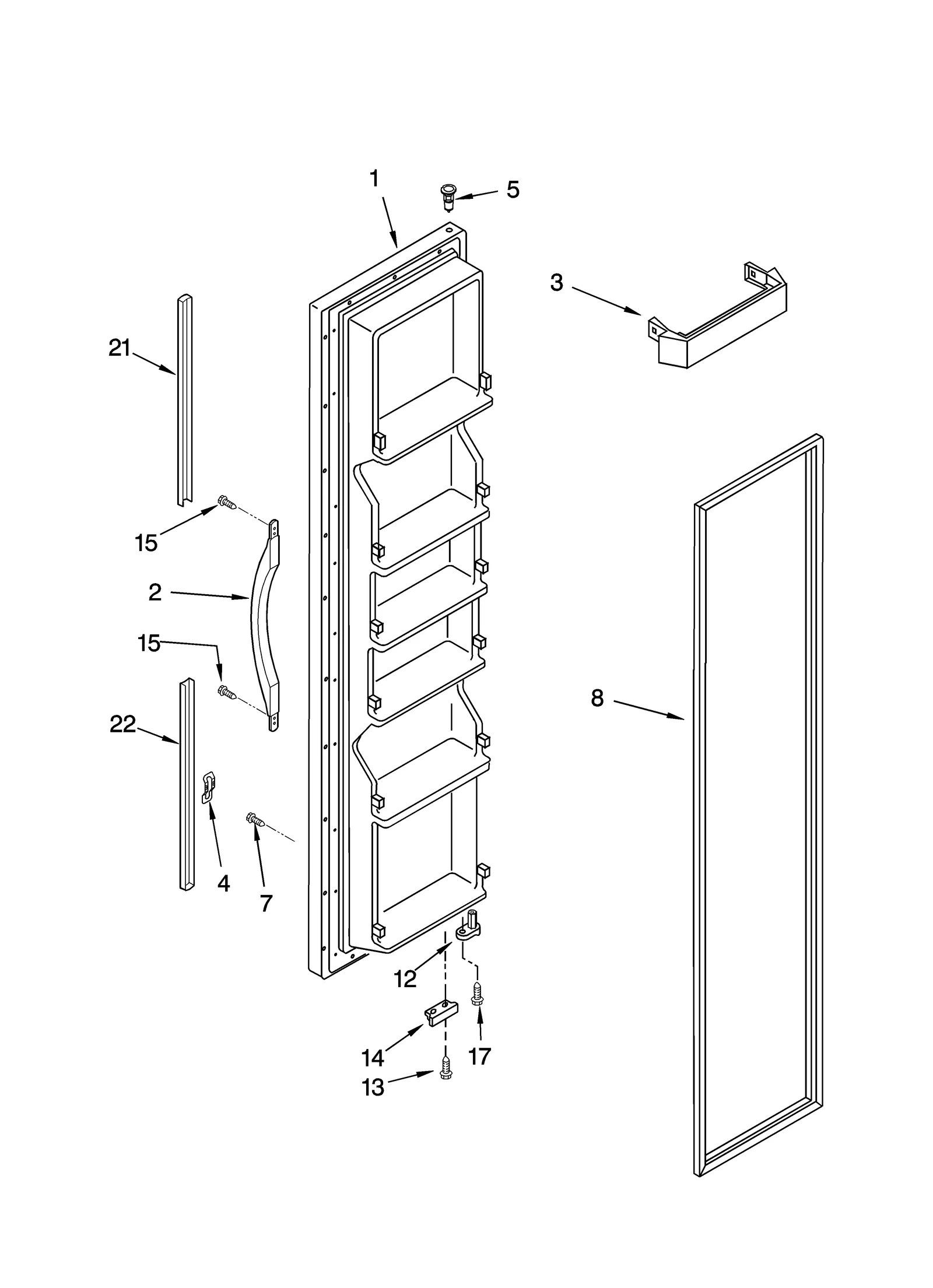 1
5
3
21
15
2
15
8
22
4
7
12
14
17
13