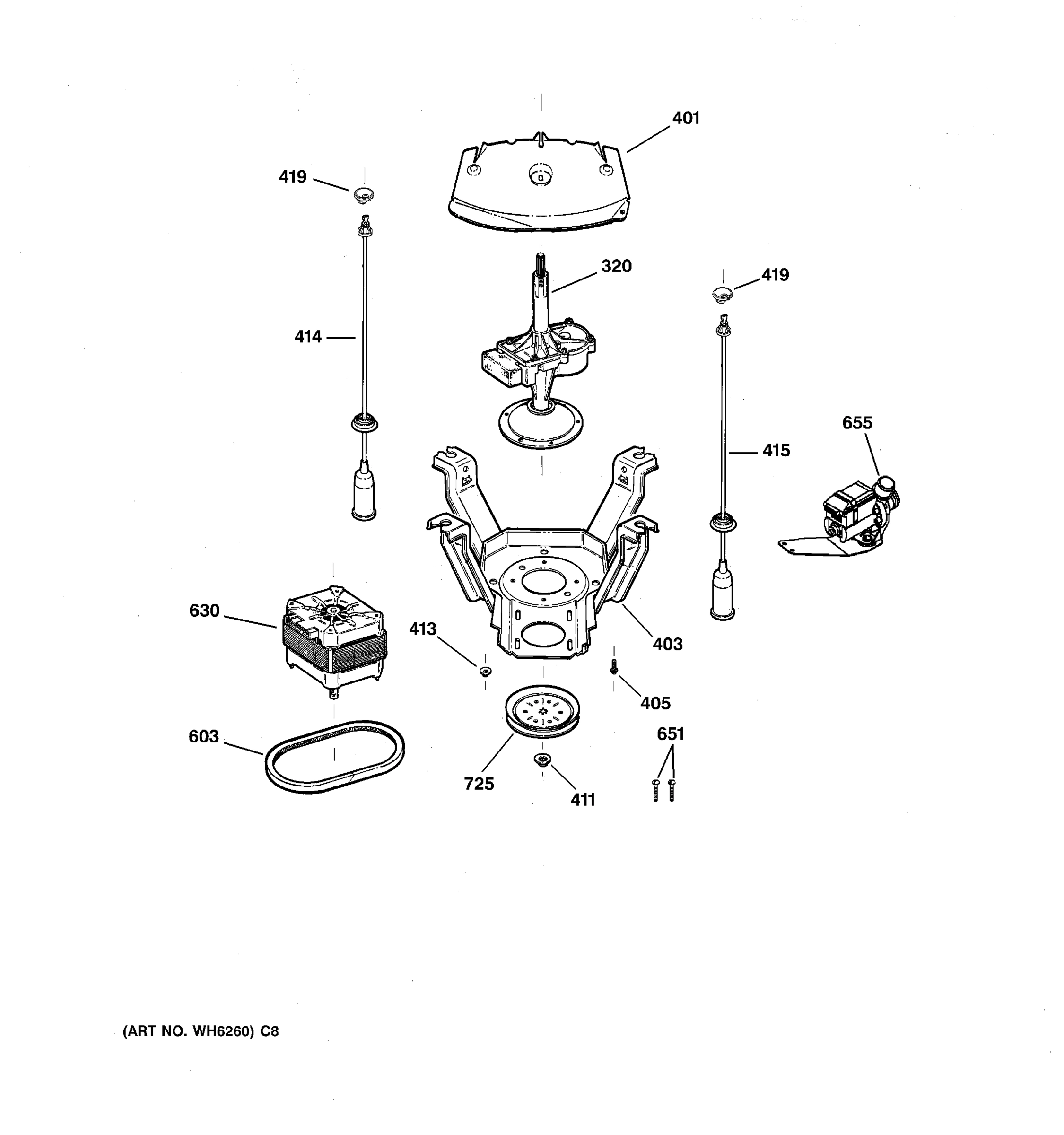 401

419

320

419

414

655

415

630

413

403

405

603

651

725

411

(ART NO. WH6260) C8