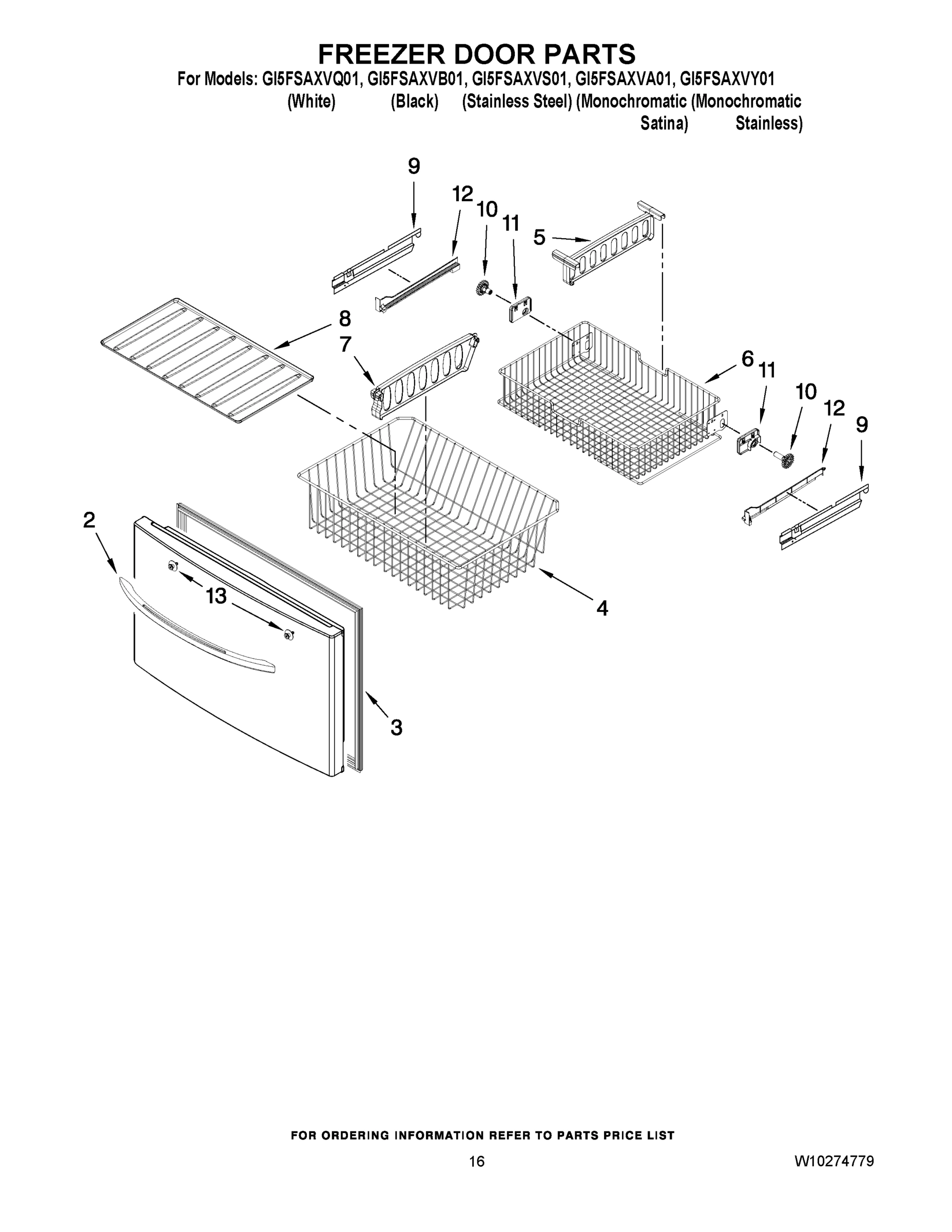 FREEZER DOOR PARTS

For Models: GI5FSAXVQ01, GI5FSAXVB01, GI5FSAXVS01, GI5FSAXVA01, GI5FSAXVY01
(White) (Black) (Stainless Steel) (Monochromatic Satina) (Monochromatic Stainless)

9
12
10
11
5
8
7
6
11
10
12
9
2
13
4
3

FOR ORDERING INFORMATION REFER TO PARTS PRICE LIST

16

W10274779