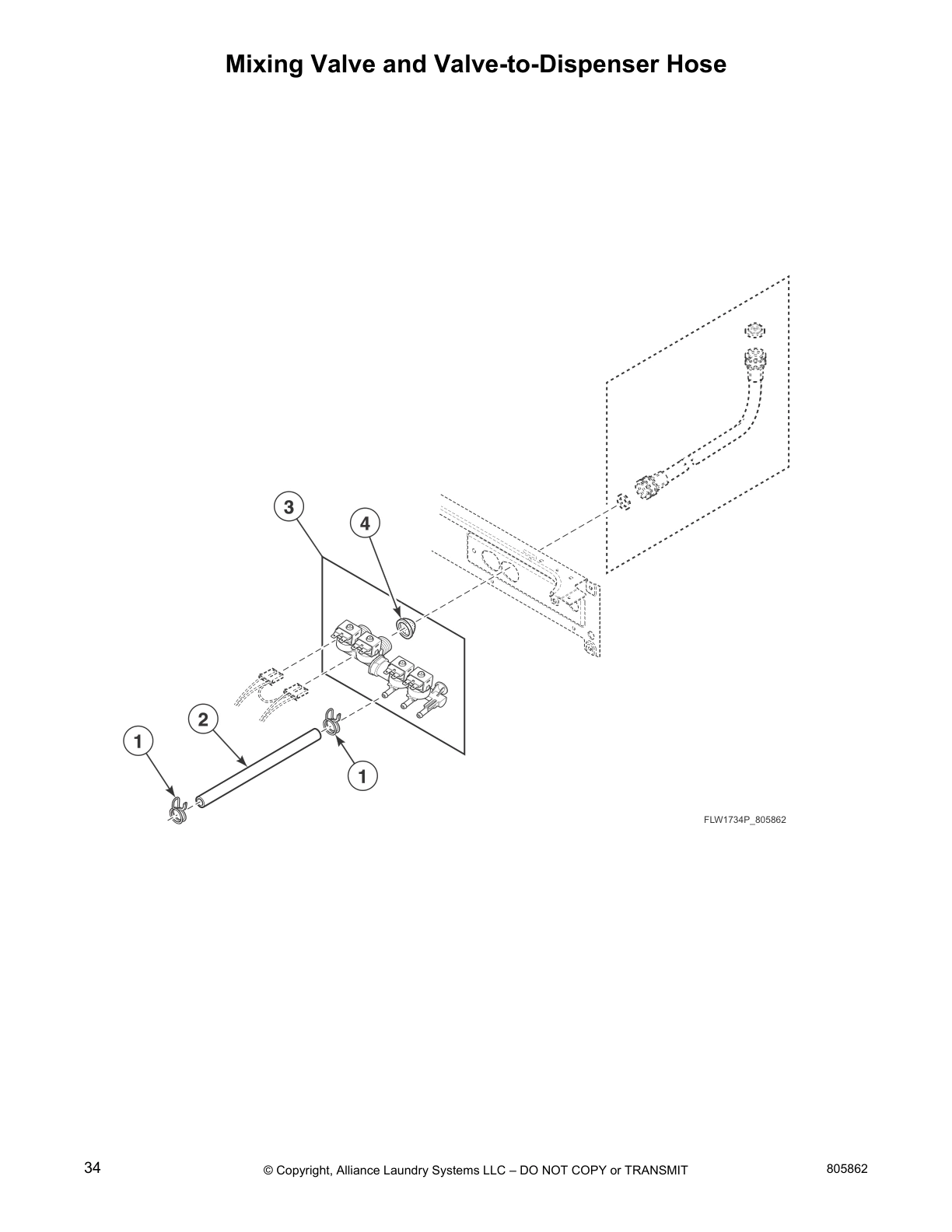 Mixing Valve and Valve-to-Dispenser Hose

3

4

2

1

1

FLW1734P_805862

34

© Copyright, Alliance Laundry Systems LLC – DO NOT COPY or TRANSMIT

805862