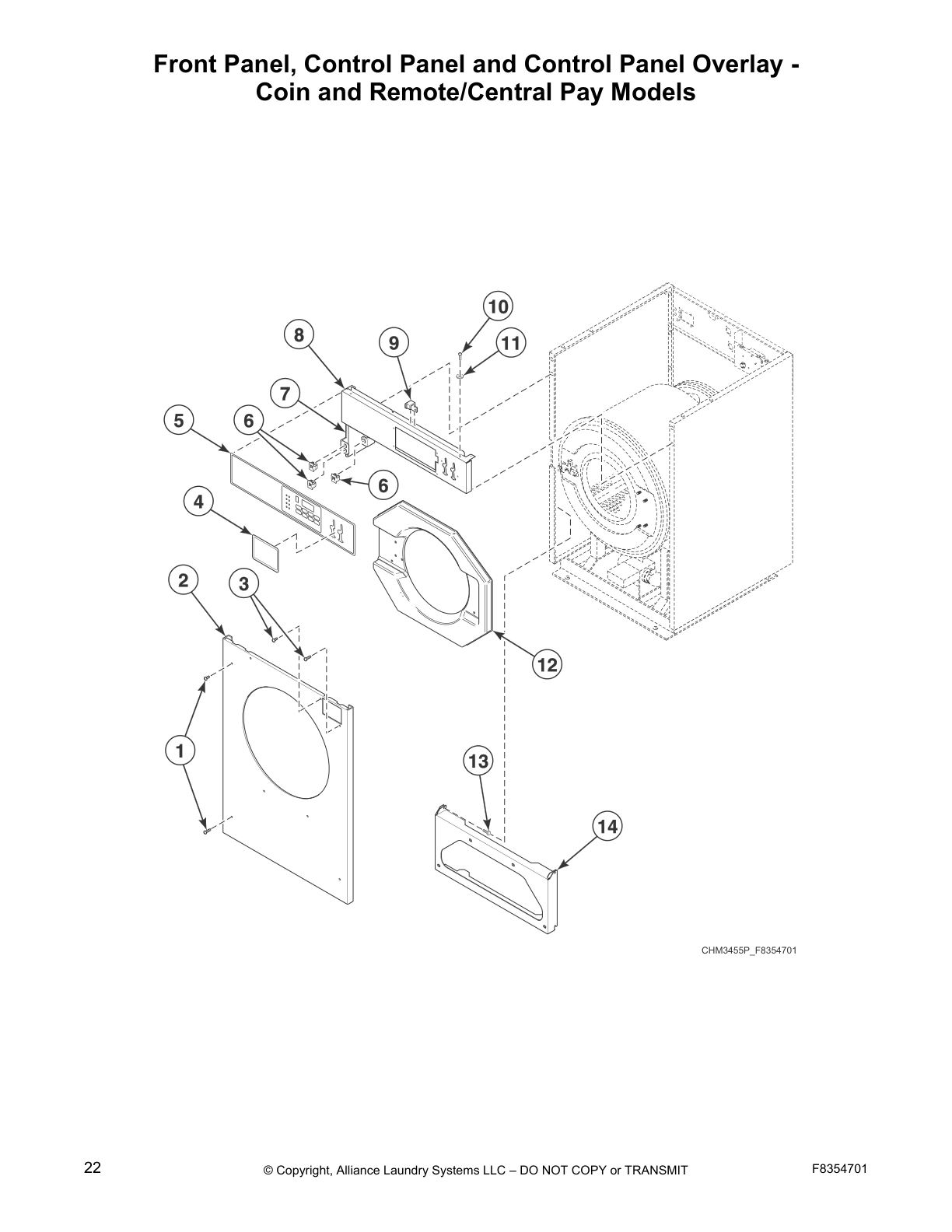 Front Panel, Control Panel and Control Panel Overlay - Coin and Remote/Central Pay Models

10
8
9
11
7
5
6
6
4
2
3
12
1
13
14

CHM3455P_F8354701

22

© Copyright, Alliance Laundry Systems LLC – DO NOT COPY or TRANSMIT

F8354701