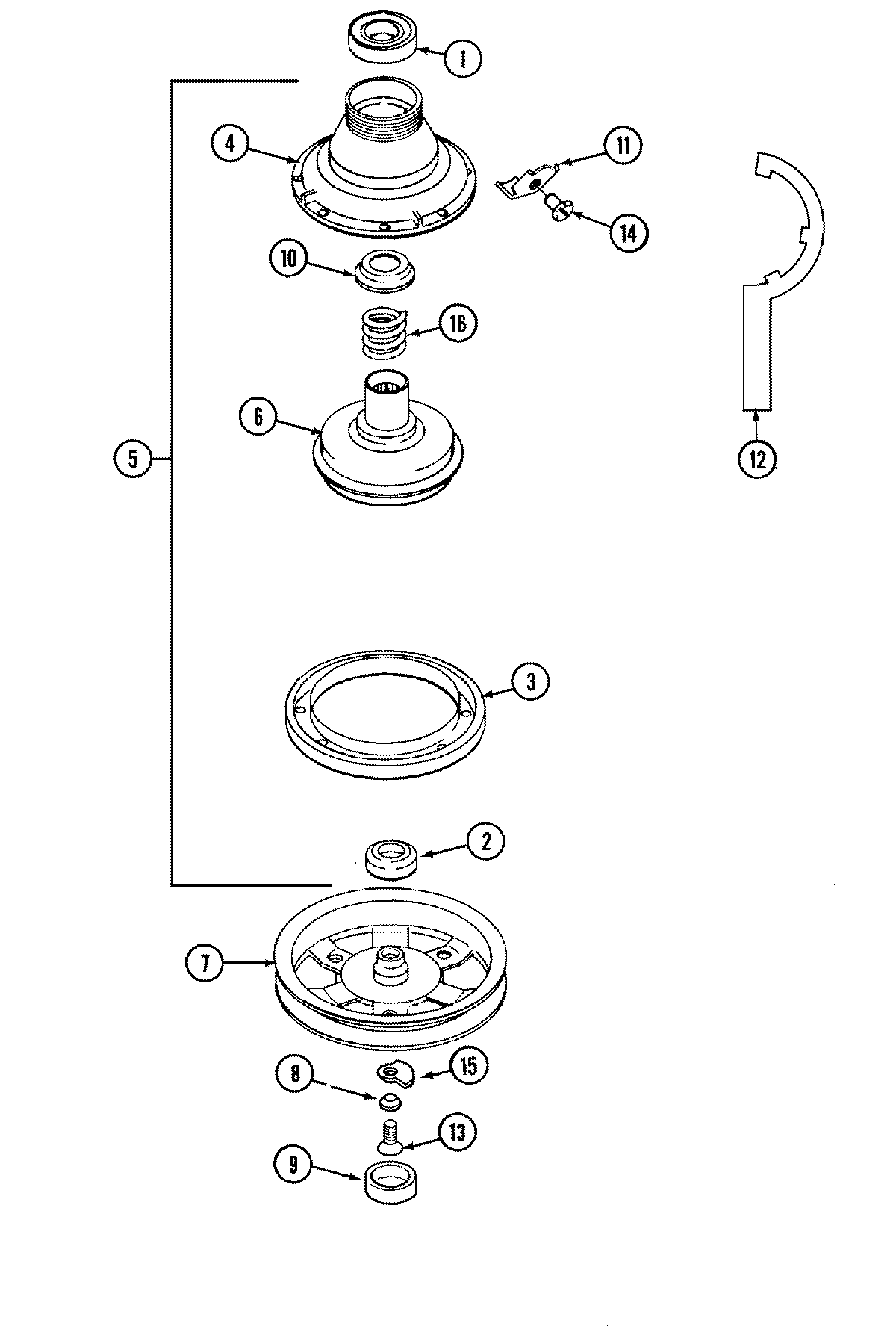 1
4
11
14
10
16
6
5
12
3
2
7
15
8
13
9