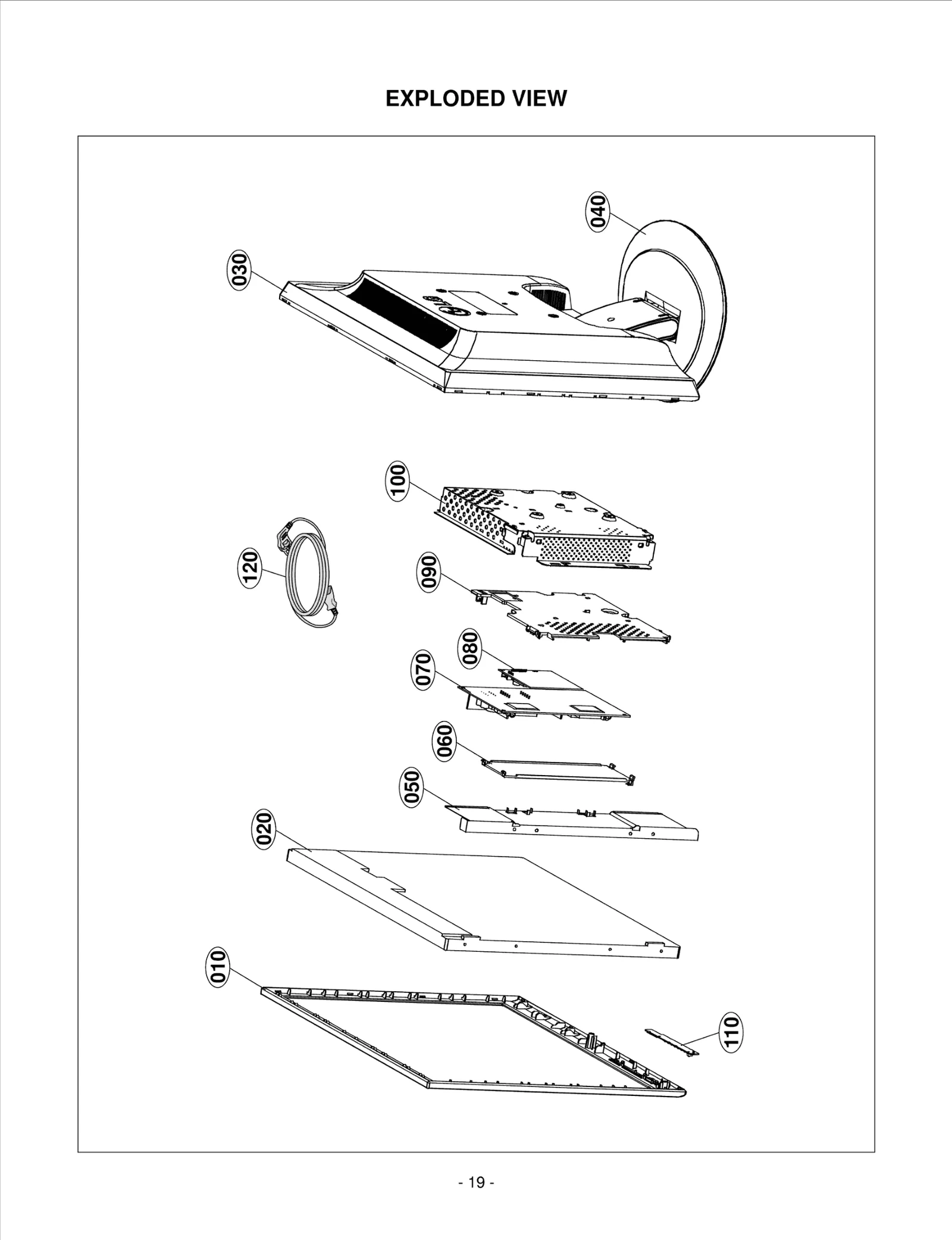 EXPLODED VIEW

040

030

100

120

090

080

070

060

050

020

010

110

- 19 -