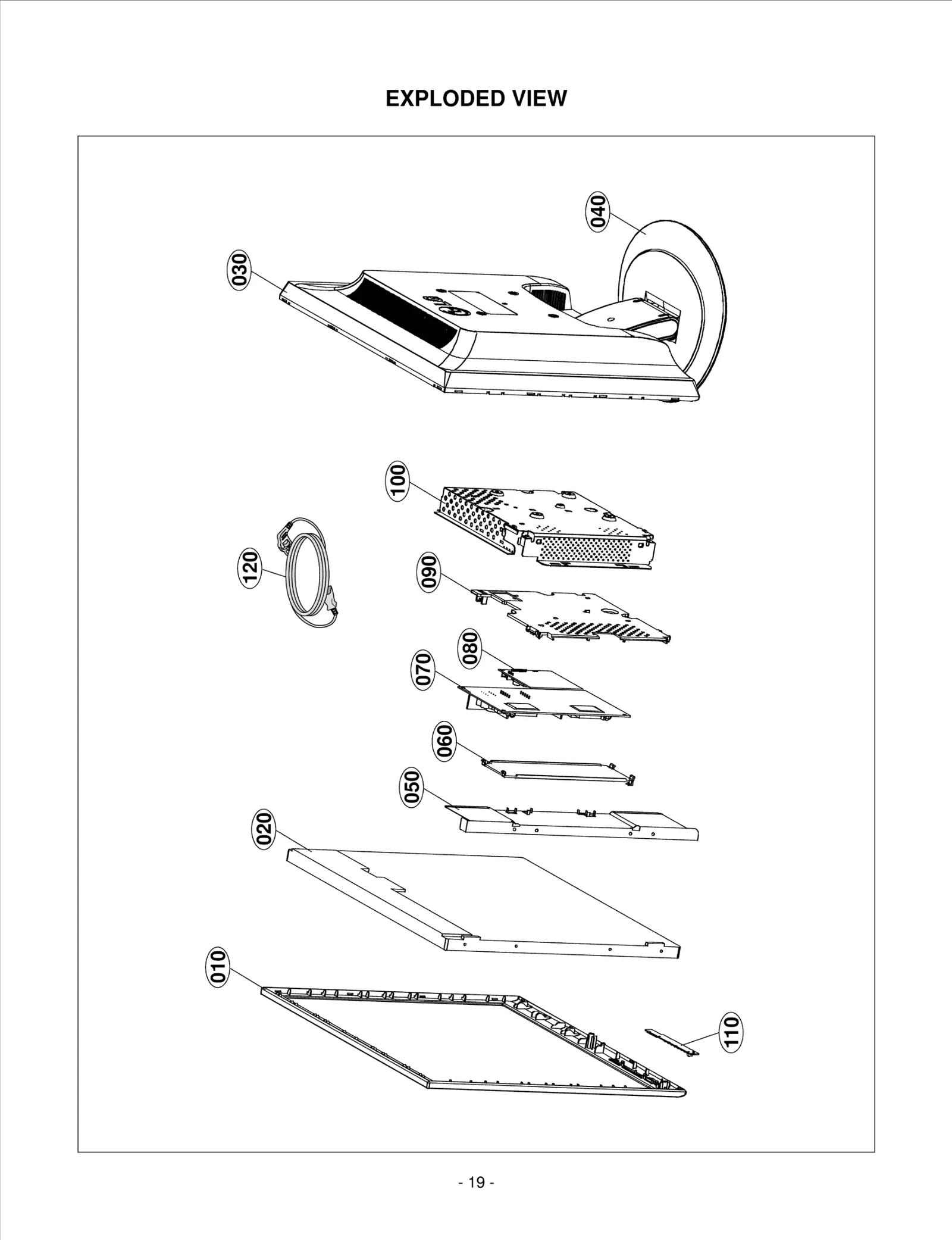 EXPLODED VIEW

040

030

100

120

090

080

070

060

050

020

010

110

- 19 -