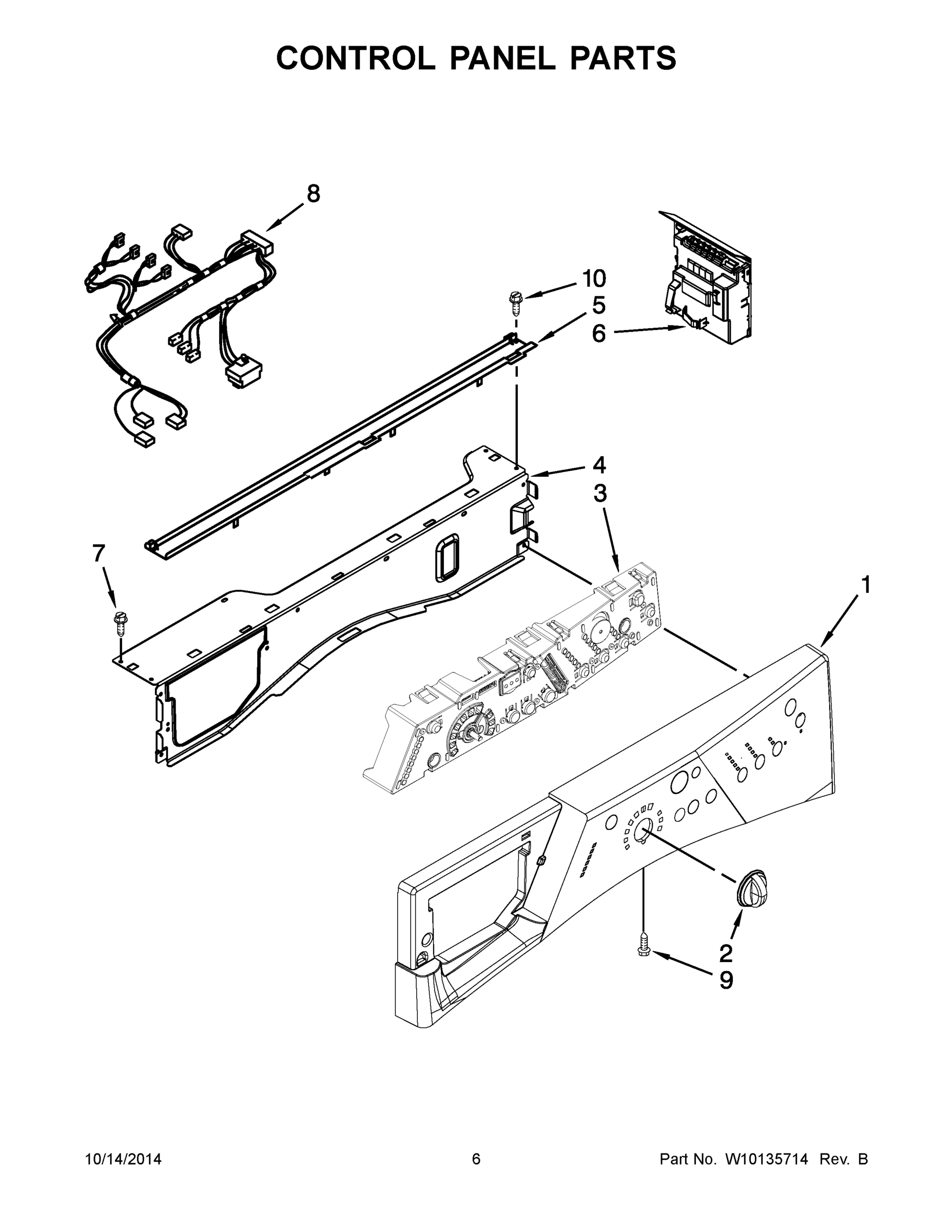 CONTROL PANEL PARTS

8

10

5

6

4

3

7

1

2

9

10/14/2014

6

Part No. W10135714 Rev. B