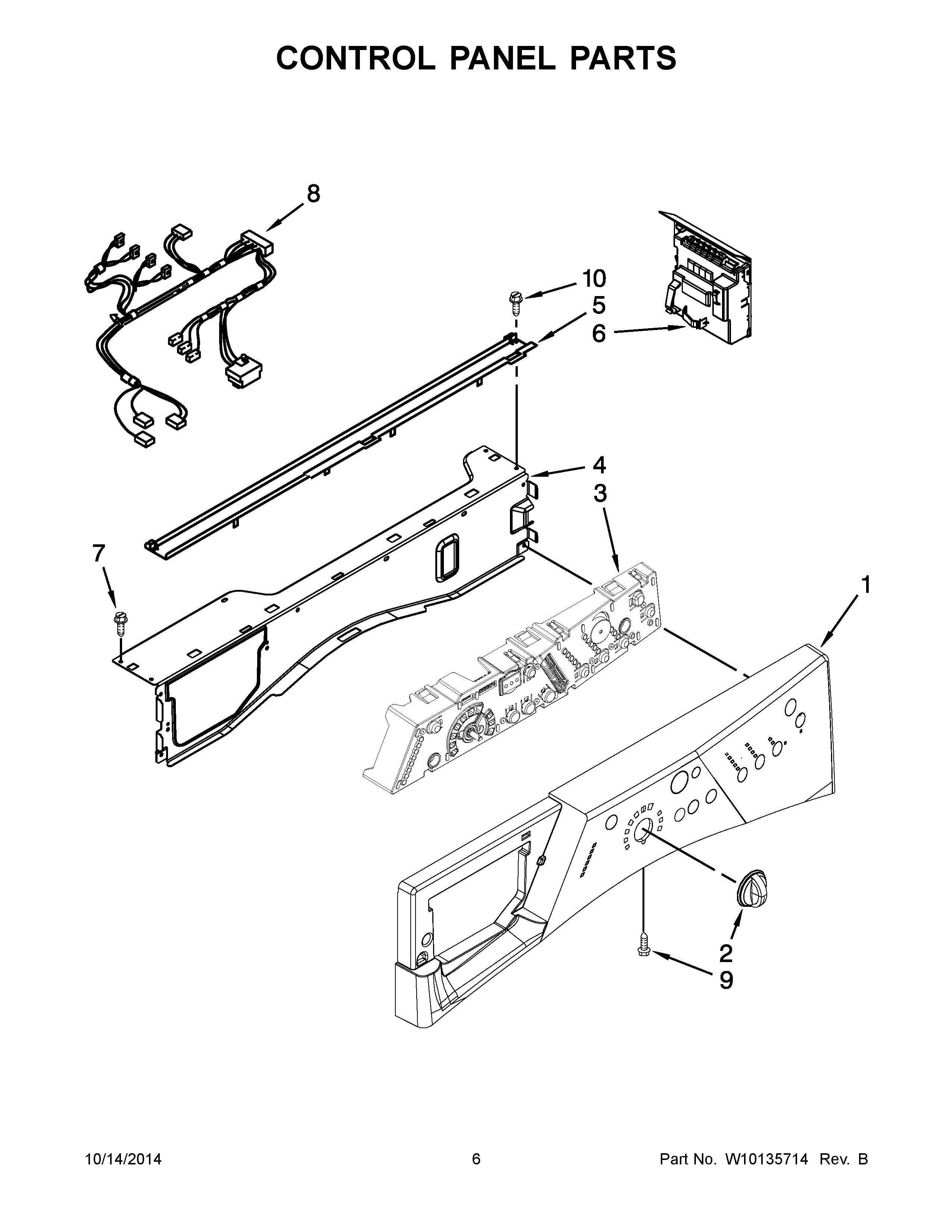 CONTROL PANEL PARTS

8

10

5

6

4

3

7

1

2

9

10/14/2014

6

Part No. W10135714 Rev. B