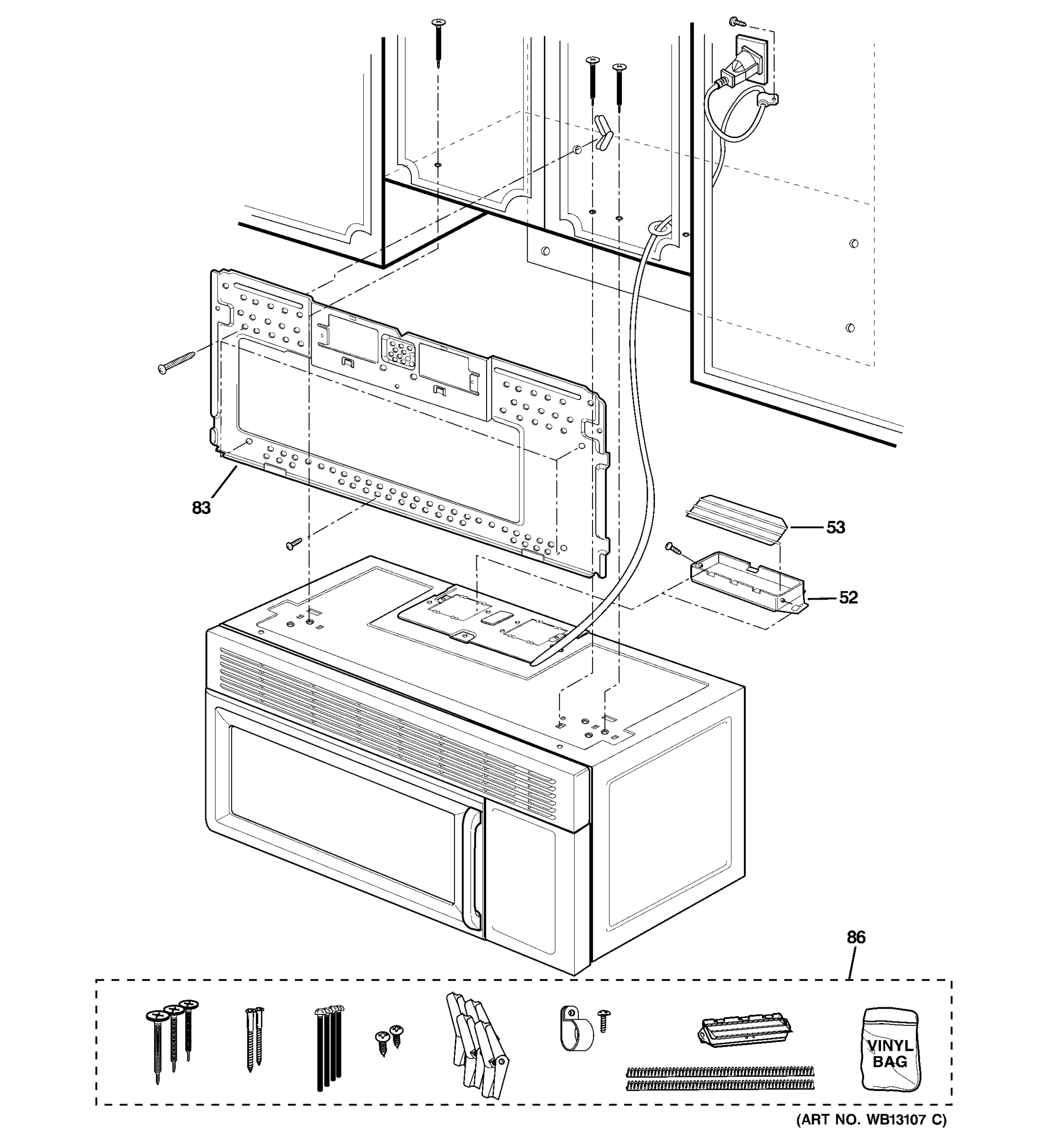 83

53

52

86

VINYL BAG

(ART NO. WB13107 C)