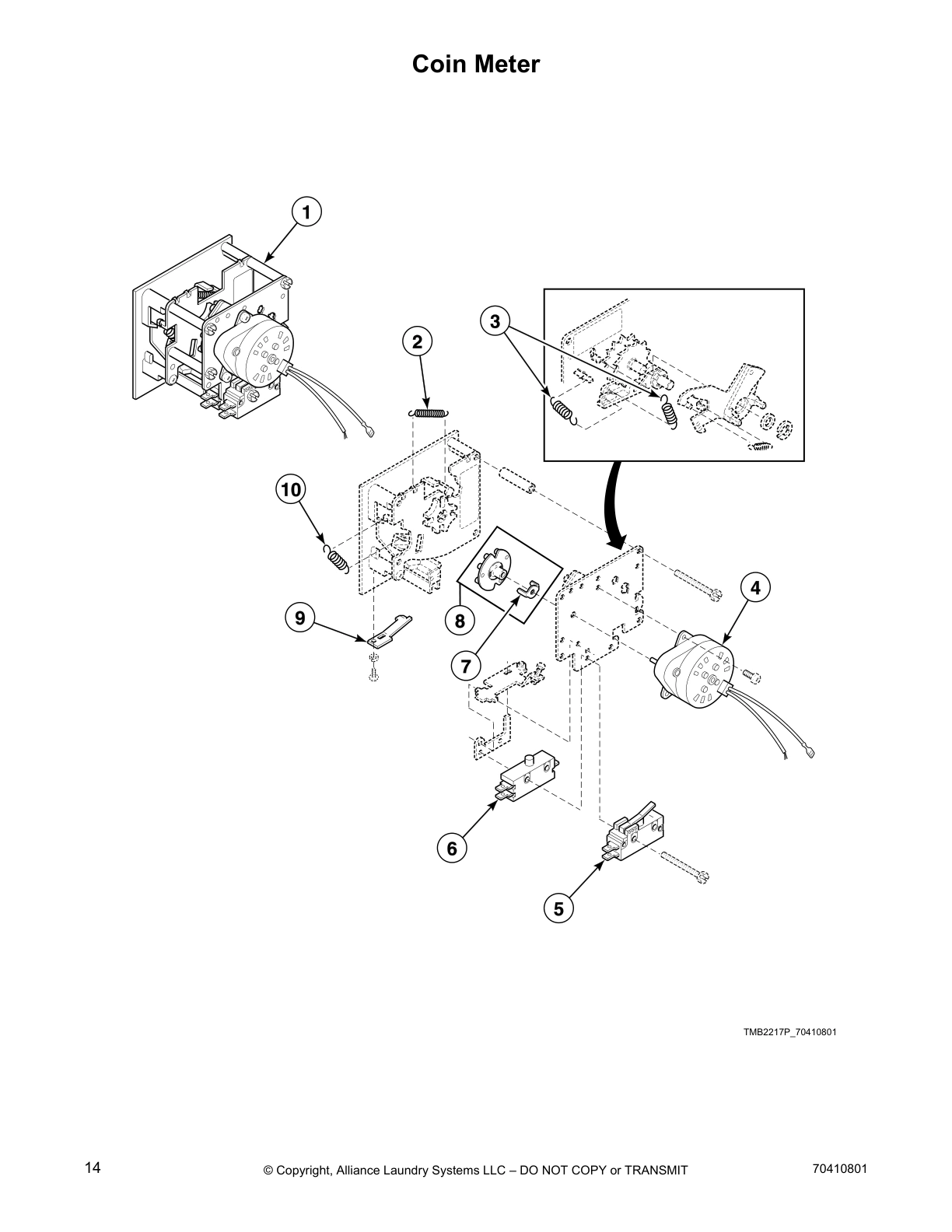 Coin Meter

1
2
3
10
4
9
8
7
6
5

TMB2217P_70410801

14 © Copyright, Alliance Laundry Systems LLC – DO NOT COPY or TRANSMIT 70410801