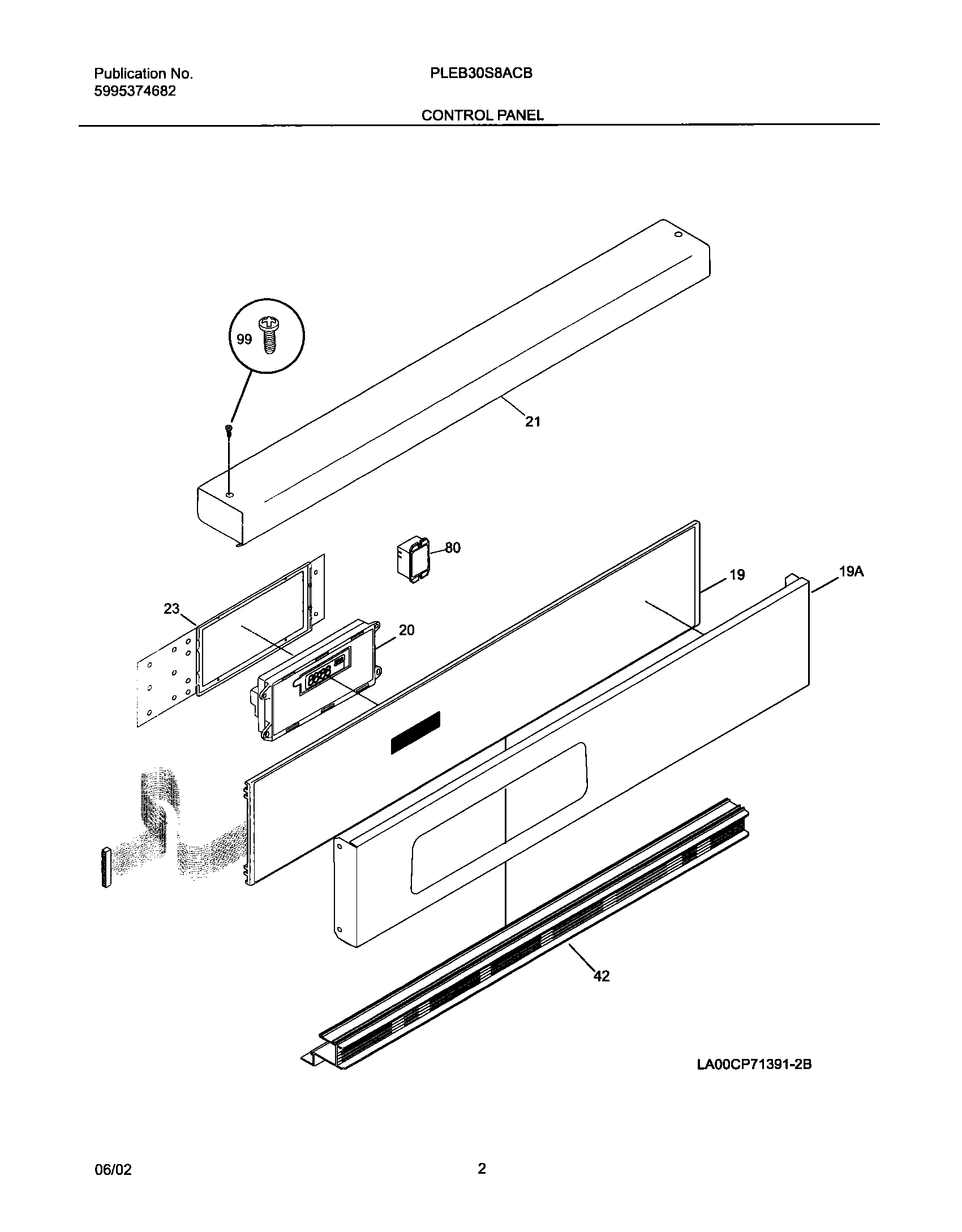 Publication No.
5995374682

PLEB30S8ACB

CONTROL PANEL

99

21

80

19

19A

23

20

42

LA00CP71391-2B

06/02

2