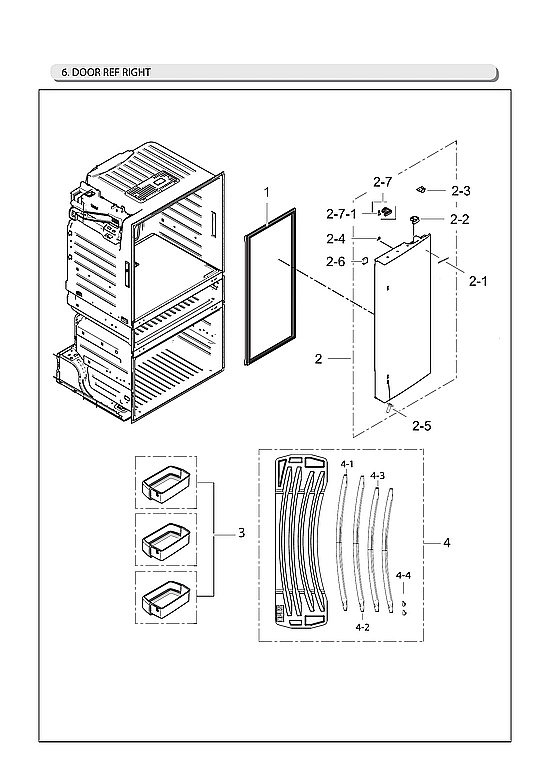 6. DOOR REF RIGHT

1

2-7

2-3

2-7-1

2-2

2-4

2-6

2-1

2

2-5

3

4-1

4-3

4

4-4

4-2