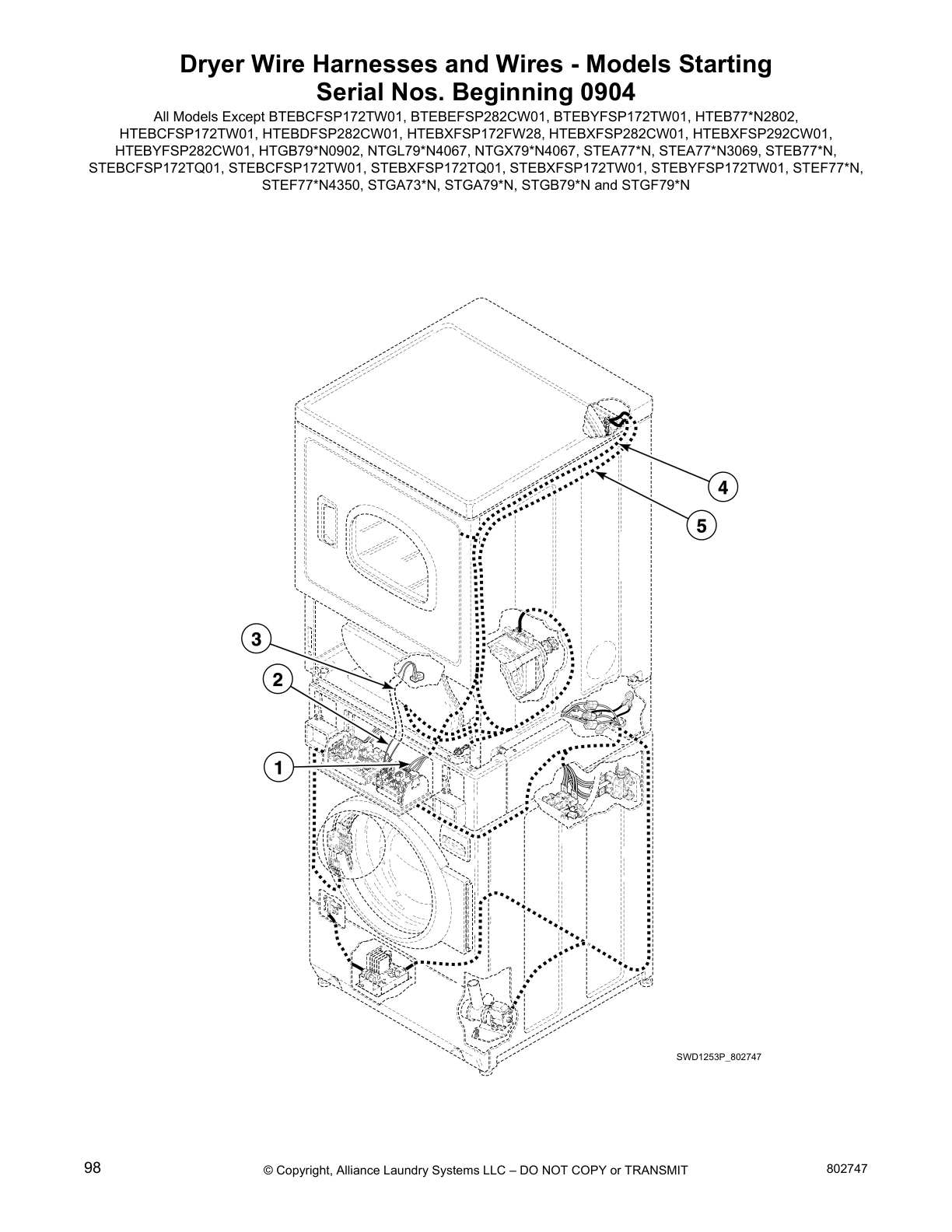 Dryer Wire Harnesses and Wires - Models Starting Serial Nos. Beginning 0904

All Models Except BTEBCFSP172TW01, BTEBEFSP282CW01, BTEBYFSP172TW01, HTEB77*N2802, HTEBCFSP172TW01, HTEBDFSP282CW01, HTEBXFSP172FW28, HTEBXFSP282CW01, HTEBXFSP292CW01, HTEBYFSP282CW01, HTGB79*N0902, NTGL79*N4067, NTGX79*N4067, STEA77*N, STEA77*N3069, STEB77*N, STEBCFSP172TQ01, STEBCFSP172TW01, STEBXFSP172TQ01, STEBXFSP172TW01, STEBYFSP172TW01, STEF77*N, STEF77*N4350, STGA73*N, STGA79*N, STGB79*N and STGF79*N

4

5

3

2

1

SWD1253P_802747

98

© Copyright, Alliance Laundry Systems LLC – DO NOT COPY or TRANSMIT

802747