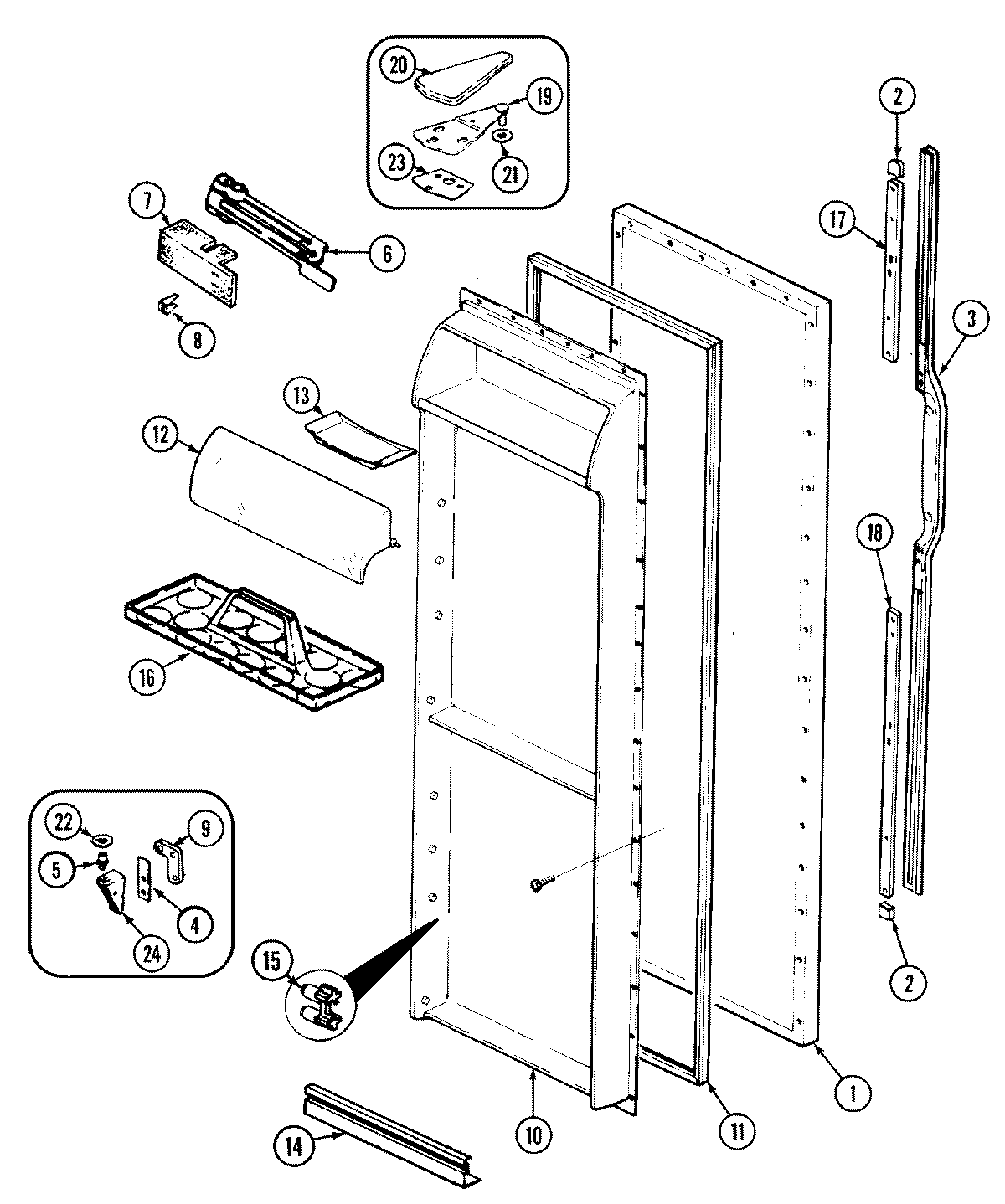 20
19
23
21
2
7
6
17
8
3
13
12
18
16
22
9
5
4
24
15
2
1
10
11
14