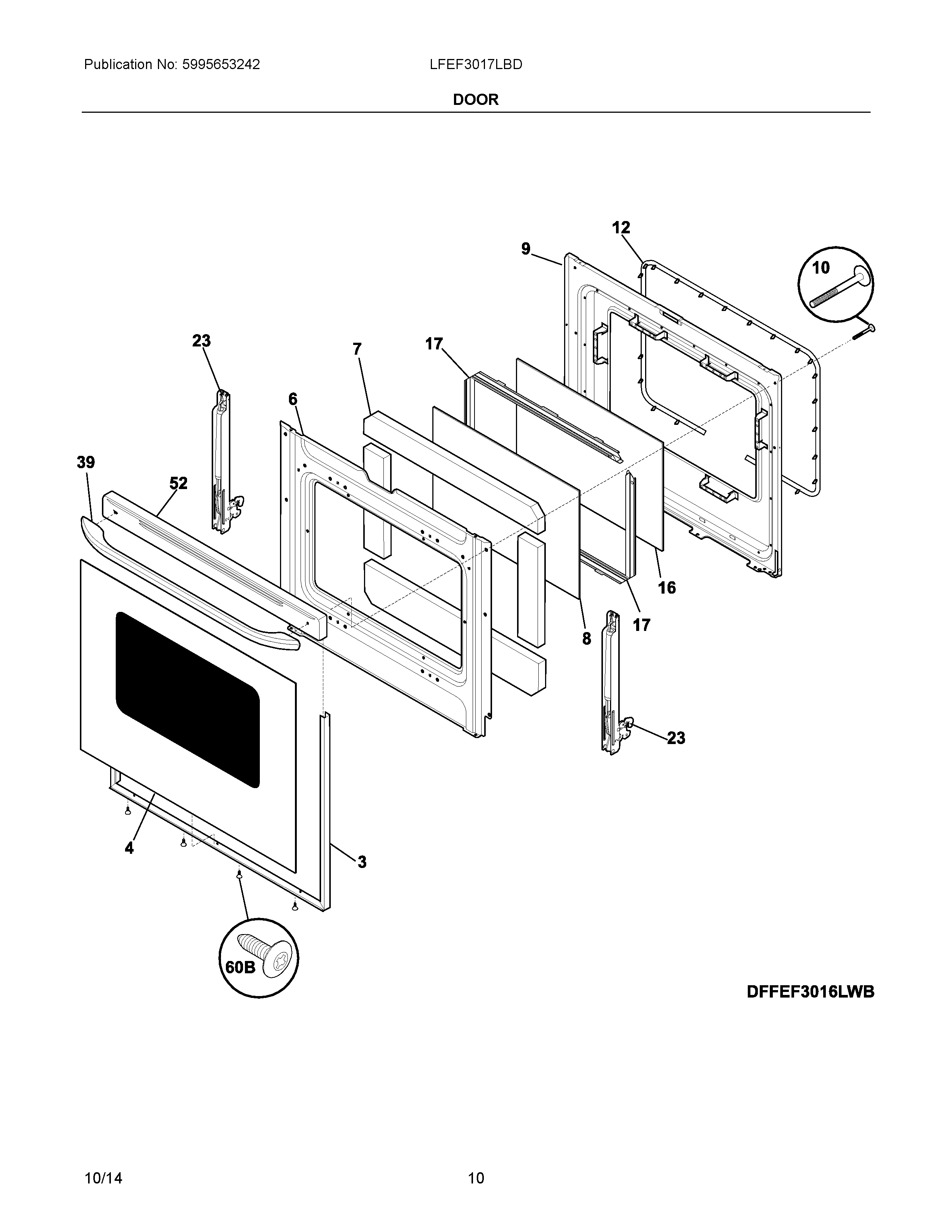 Publication No: 5995653242
LFEF3017LBD

DOOR

12
9
10
23
7
17
6
39
52
16
17
8
23
4
3
60B

DFFEF3016LWB

10/14
10