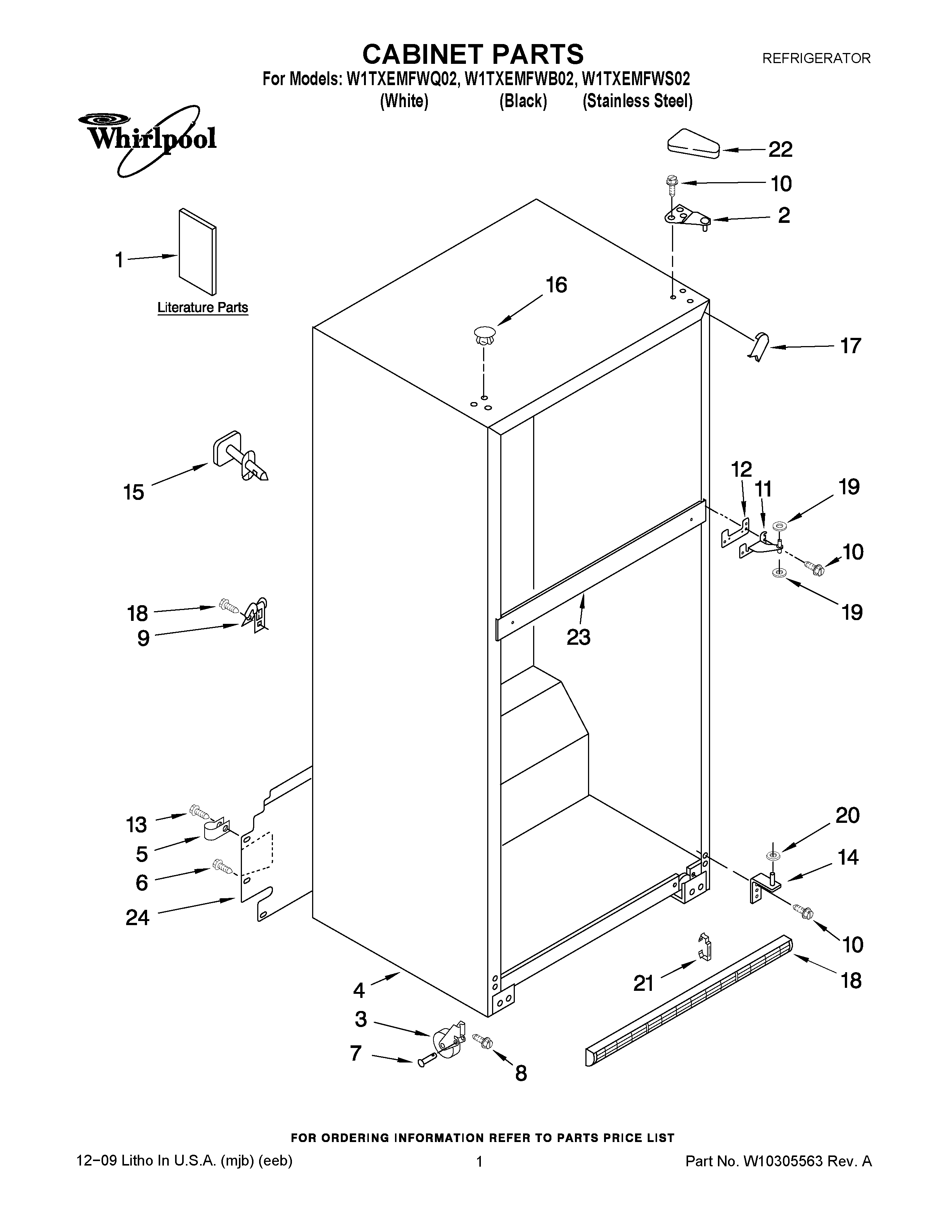 CABINET PARTS

REFRIGERATOR

For Models: W1TXEMFWQ02, W1TXEMFWB02, W1TXEMFWS02
(White) (Black) (Stainless Steel)

Whirlpool

22
10
2
1
Literature Parts
16
17
15
12
11
19
10
19
18
9
23
13
5
6
24
20
14
10
21
18
4
3
7
8

FOR ORDERING INFORMATION REFER TO PARTS PRICE LIST

12−09 Litho In U.S.A. (mjb) (eeb)

1

Part No. W10305563 Rev. A