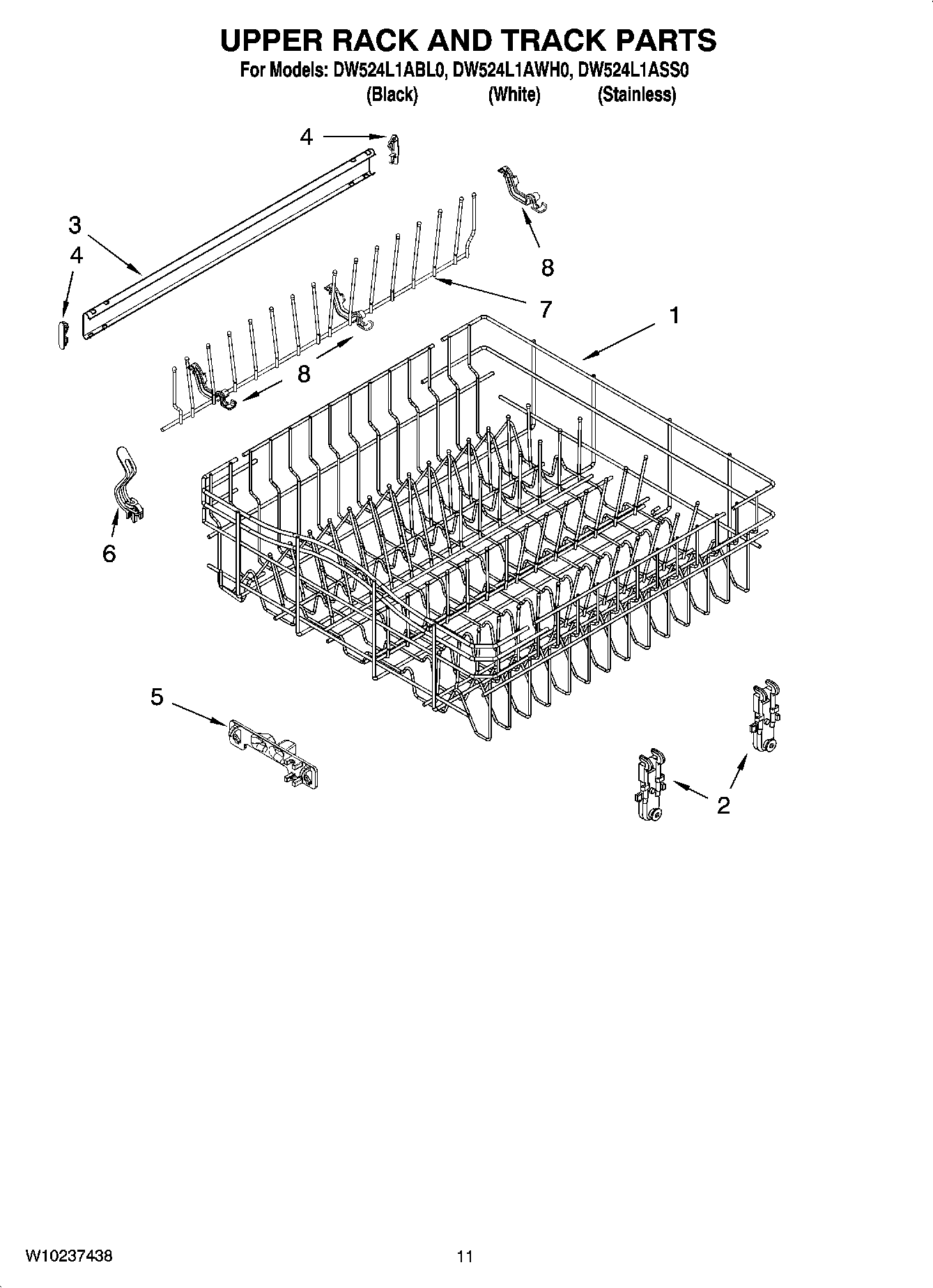 UPPER RACK AND TRACK PARTS
For Models: DW524L1ABL0, DW524L1AWH0, DW524L1ASS0
(Black) (White) (Stainless)

4
3
4
8
7
1
8
6
5
2

W10237438

11