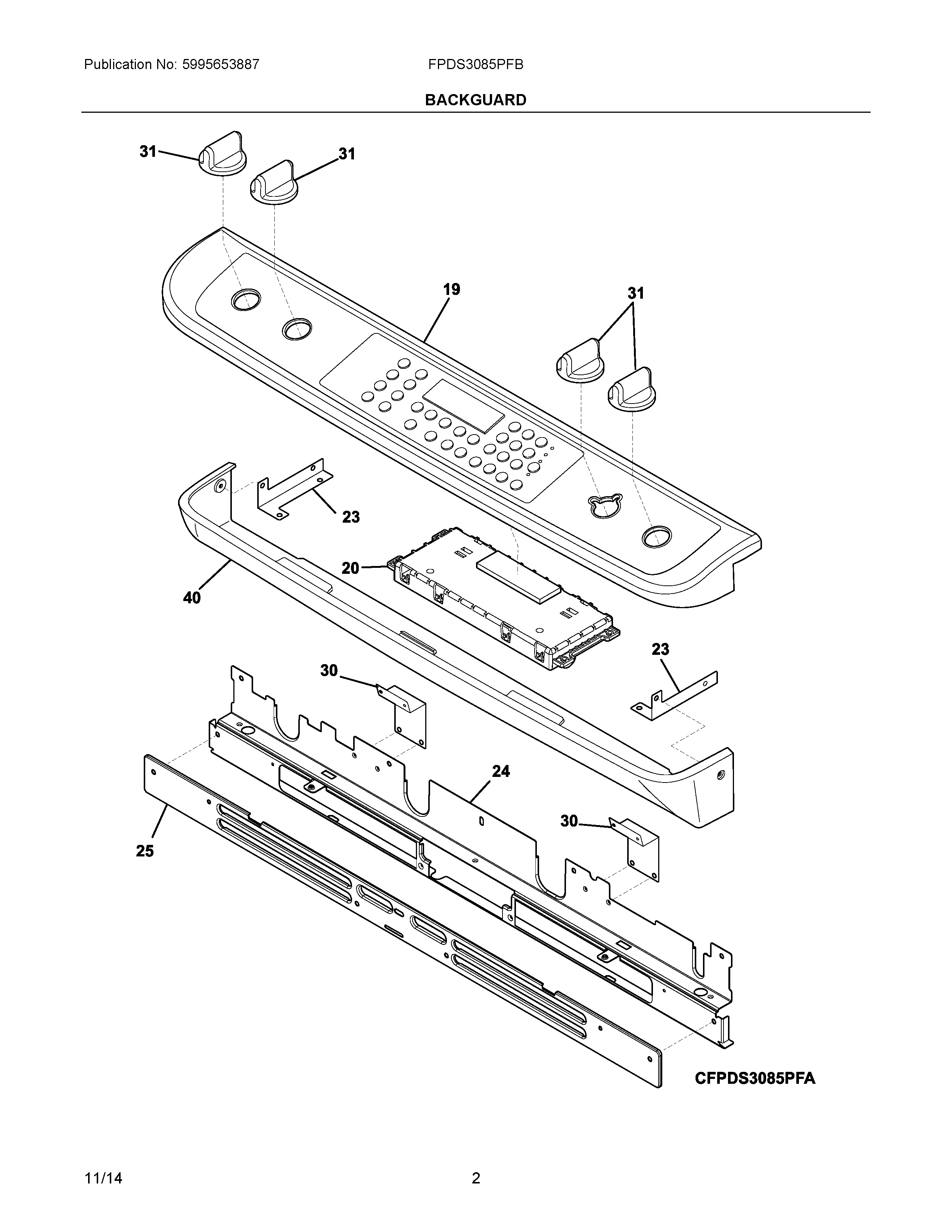 Publication No: 5995653887

FPDS3085PFB

BACKGUARD

31

31

19

31

23

20

40

23

30

24

30

25

CFPDS3085PFA

11/14

2