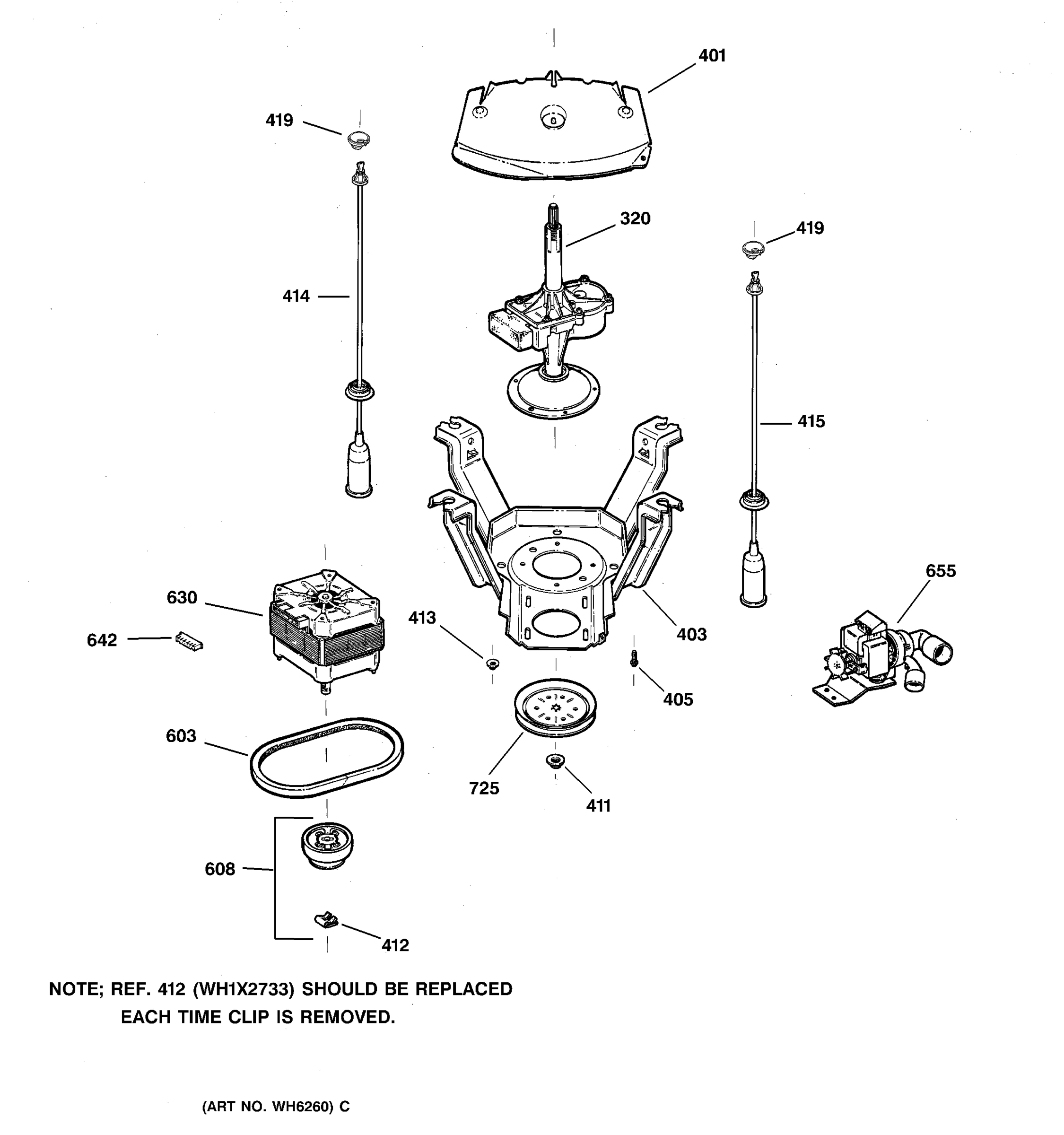 401

419

320

419

414

415

655

630

413

403

642

405

603

725

411

608

412

NOTE; REF. 412 (WH1X2733) SHOULD BE REPLACED EACH TIME CLIP IS REMOVED.

(ART NO. WH6260) C