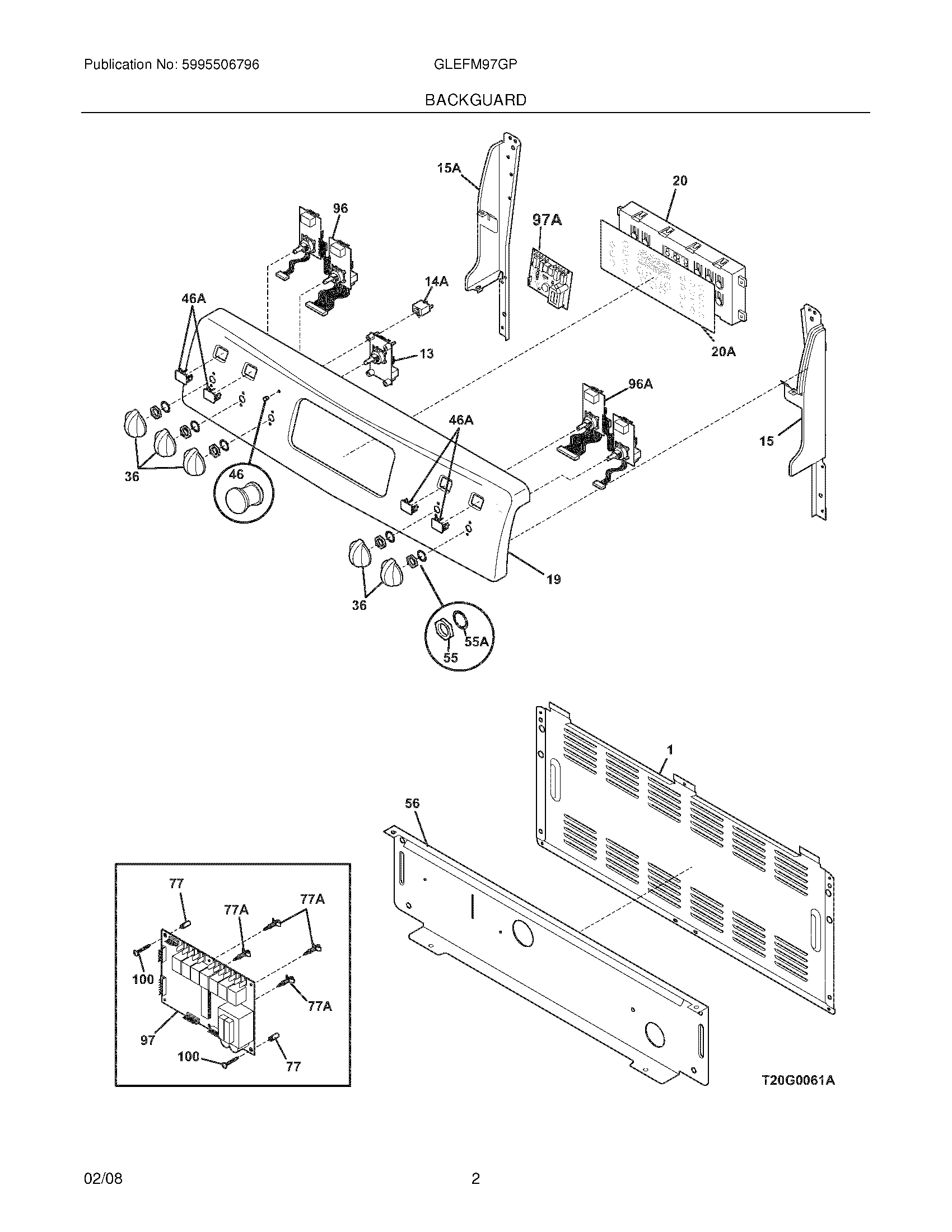 Publication No: 5995506796

GLEFM97GP

BACKGUARD

15A

20

96

97A

14A

46A

13

20A

96A

46A

15

36

46

19

36

55A

55

1

56

77

77A

77A

100

77A

97

100

77

T20G0061A

02/08

2