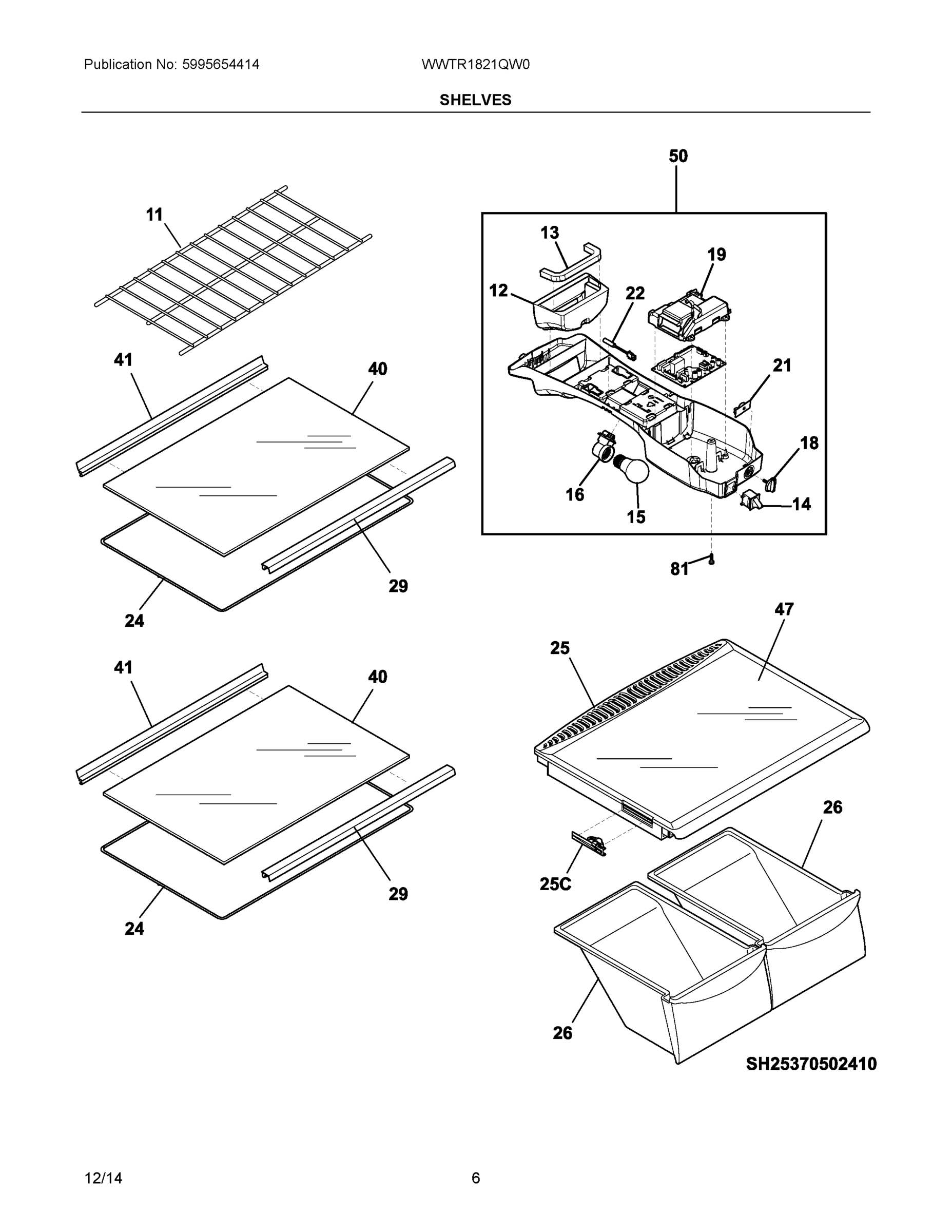 Publication No: 5995654414

WWTR1821QW0

SHELVES

11

41

40

29

24

41

40

29

24

50

13

19

12

22

21

18

16

15

14

81

47

25

26

25C

26

SH25370502410

12/14

6