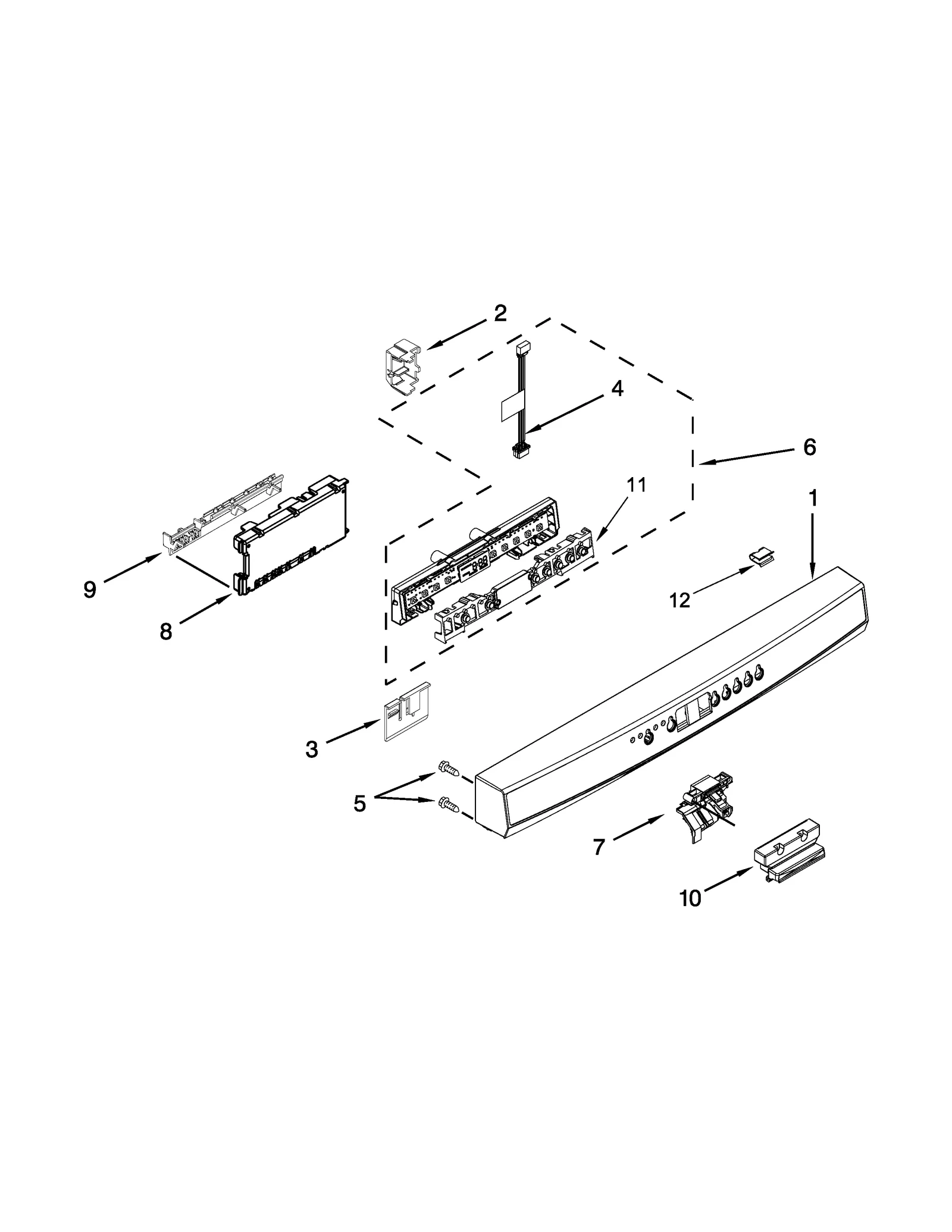 2
4
6
11
1
9
8
12
3
5
7
10