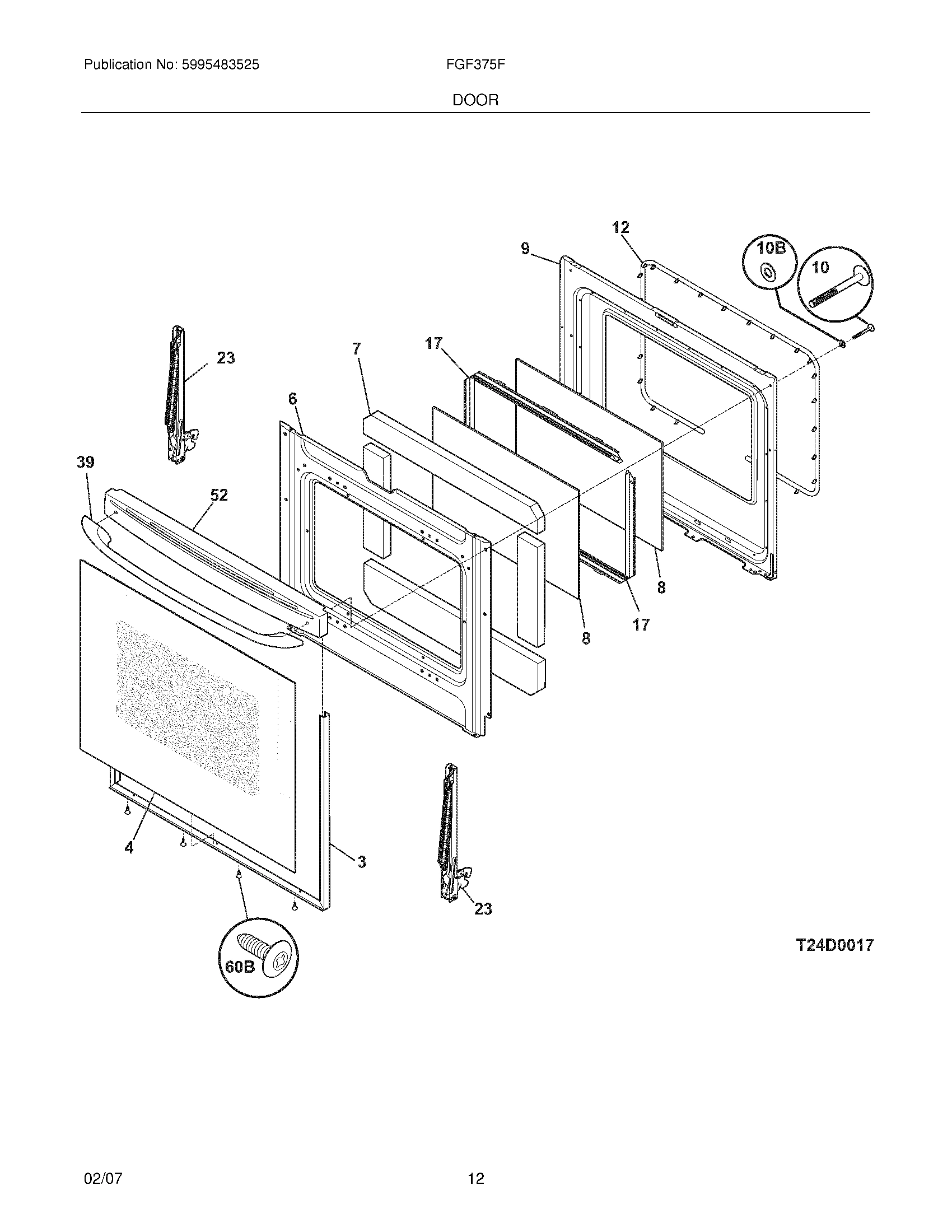 Publication No: 5995483525

FGF375F

DOOR

12
9
10B
10
23
7
17
6
39
52
8
17
8
4
3
23
60B

T24D0017

02/07

12