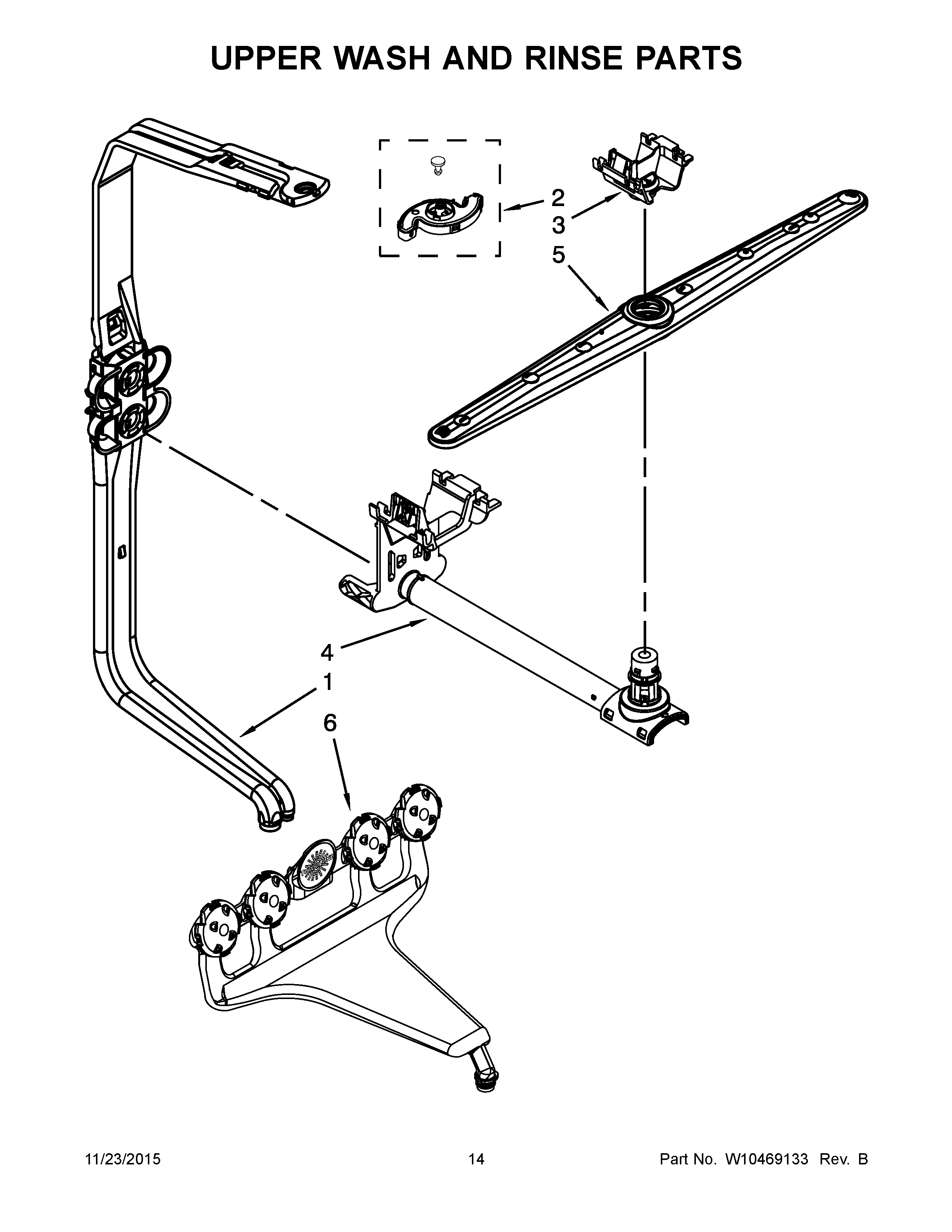 UPPER WASH AND RINSE PARTS

2
3
5
4
1
6

11/23/2015 14 Part No. W10469133 Rev. B