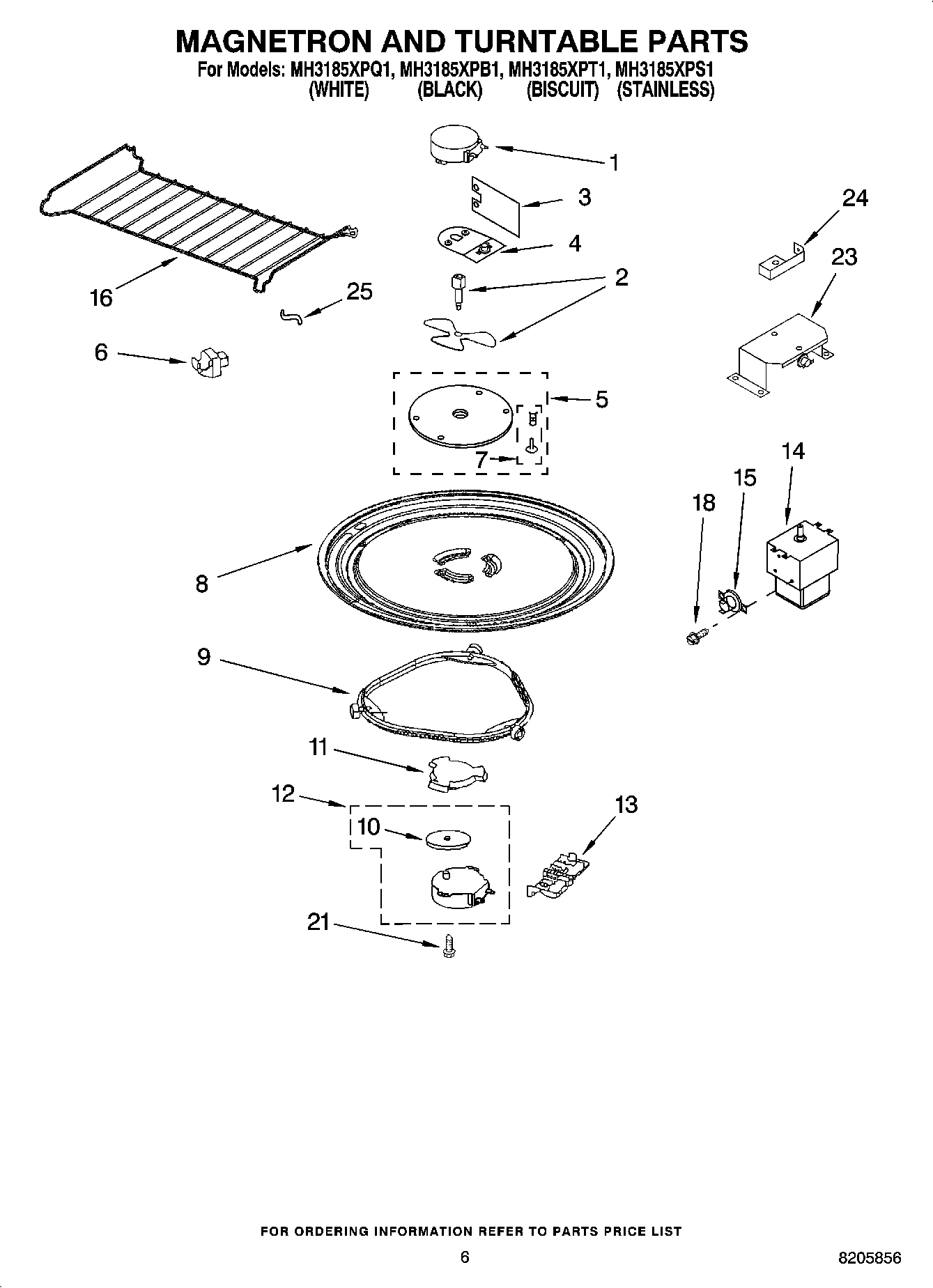 MAGNETRON AND TURNTABLE PARTS
For Models: MH3185XPQ1, MH3185XPB1, MH3185XPT1, MH3185XPS1
(WHITE) (BLACK) (BISCUIT) (STAINLESS)

1
3
24
4
23
2
16
25
6
5
7
14
15
18
8
9
11
12
13
10
21

FOR ORDERING INFORMATION REFER TO PARTS PRICE LIST

6

8205856